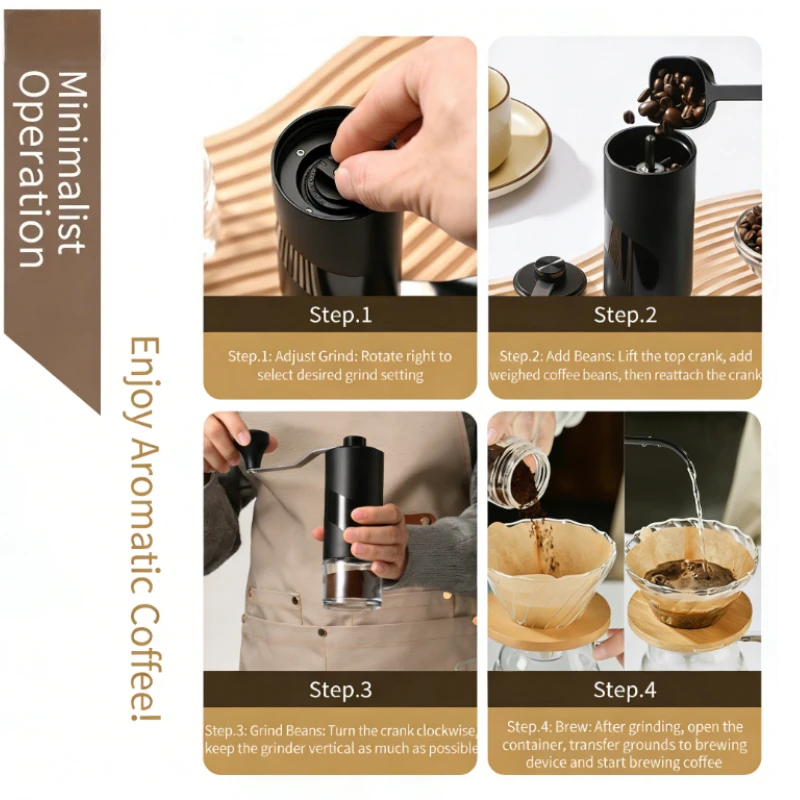 Minimalist Operation

Enjoy Aromatic Coffee!

Step.1

Step.1: Adjust Grind: Rotate right to select desired grind setting

Step.2

Step.2: Add Beans: Lift the top crank, add weighed coffee beans, then reattach the crank

Step.3

Step.3: Grind Beans: Turn the crank clockwise, keep the grinder vertical as much as possible

Step.4

Step.4: Brew: After grinding, open the container, transfer grounds to brewing device and start brewing coffee