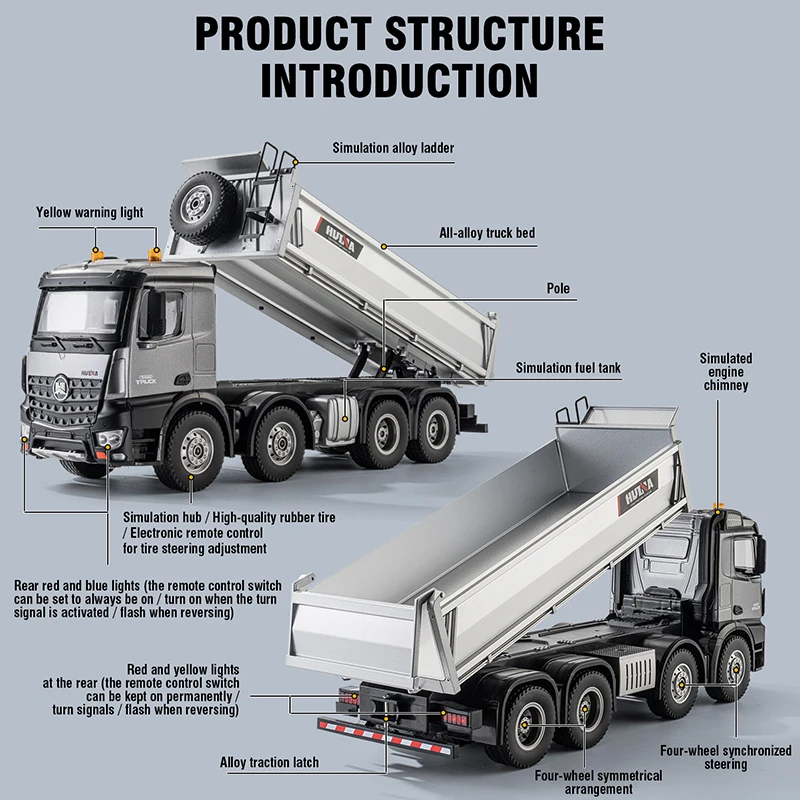 PRODUCT STRUCTURE INTRODUCTION

Simulation alloy ladder

Yellow warning light

All-alloy truck bed

Pole

Simulation fuel tank

Simulated engine chimney

Simulation hub / High-quality rubber tire / Electronic remote control for tire steering adjustment

Rear red and blue lights (the remote control switch can be set to always be on / turn on when the turn signal is activated / flash when reversing)

Red and yellow lights at the rear (the remote control switch can be kept on permanently / turn signals / flash when reversing)

Alloy traction latch

Four-wheel symmetrical arrangement

Four-wheel synchronized steering