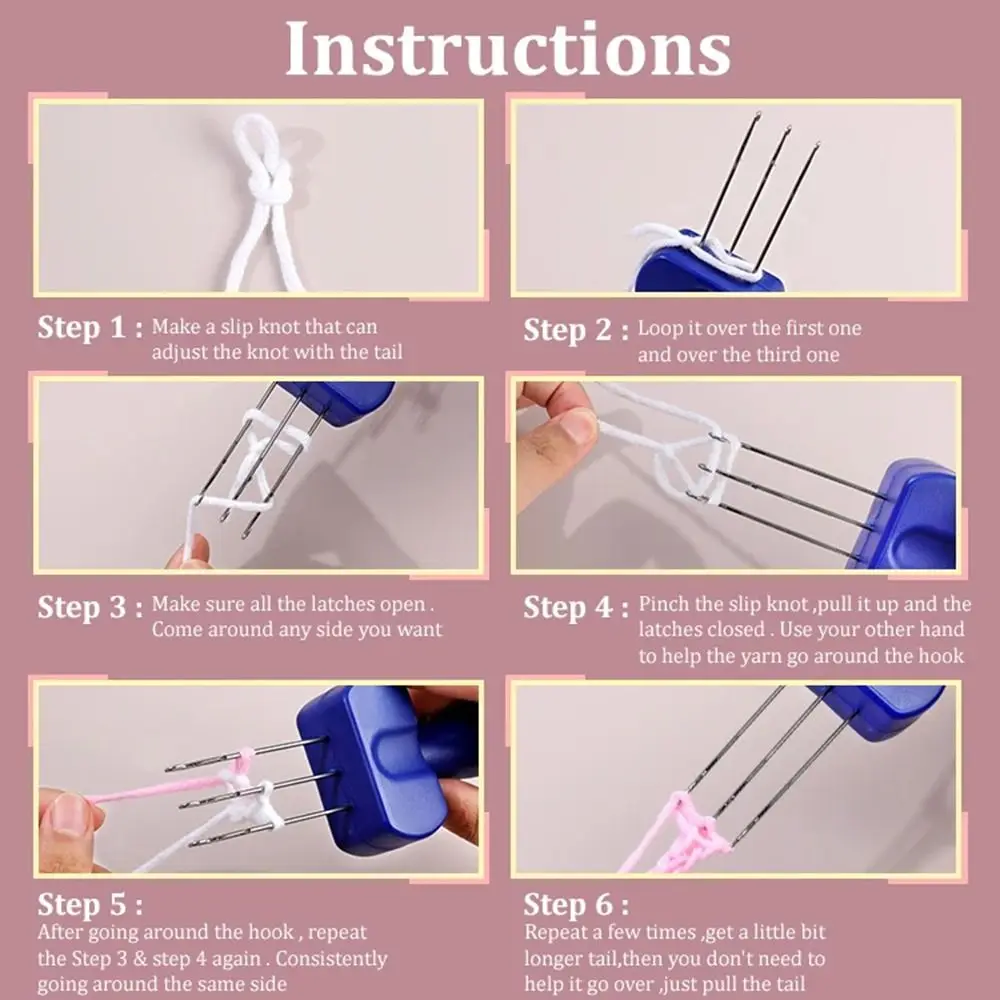 Instructions

Step 1 : Make a slip knot that can adjust the knot with the tail

Step 2 : Loop it over the first one and over the third one

Step 3 : Make sure all the latches open . Come around any side you want

Step 4 : Pinch the slip knot ,pull it up and the latches closed . Use your other hand to help the yarn go around the hook

Step 5 :
After going around the hook , repeat the Step 3 & step 4 again . Consistently going around the same side

Step 6 :
Repeat a few times ,get a little bit longer tail,then you don't need to help it go over ,just pull the tail