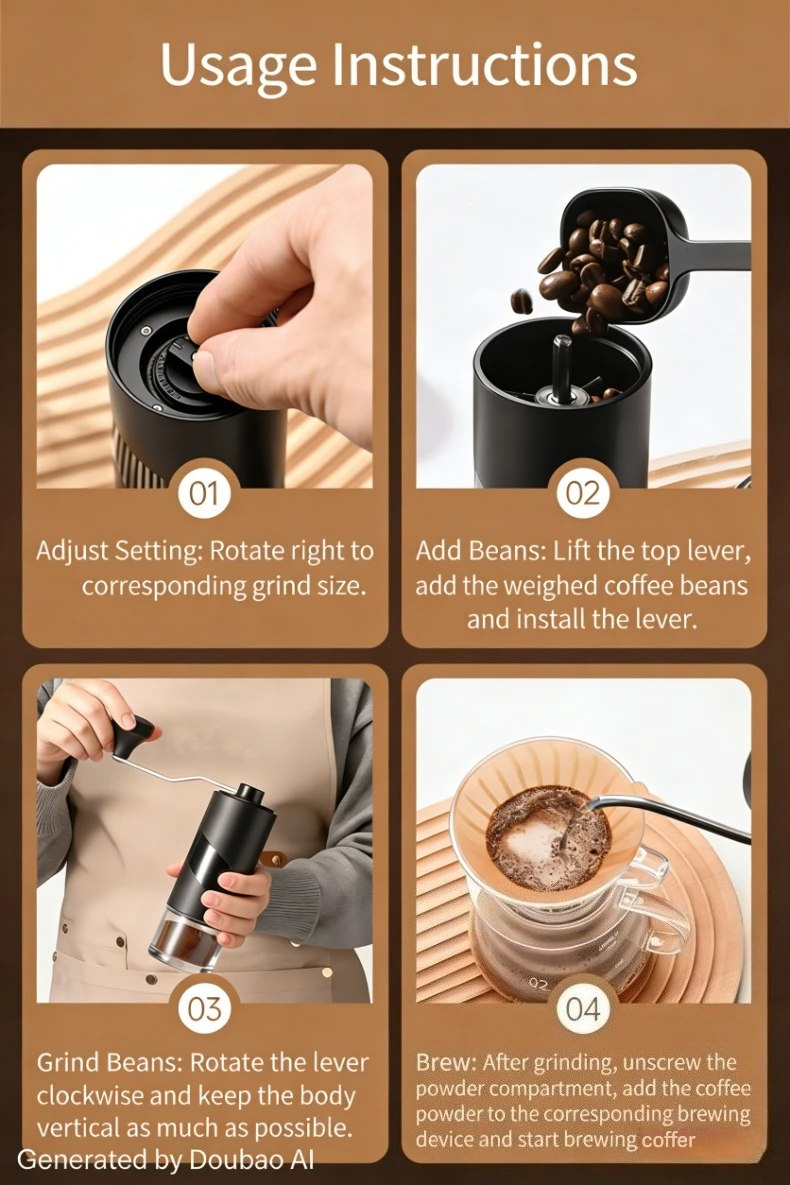 Usage Instructions

01

Adjust Setting: Rotate right to corresponding grind size.

02

Add Beans: Lift the top lever, add the weighed coffee beans and install the lever.

03

Grind Beans: Rotate the lever clockwise and keep the body vertical as much as possible.

04

Brew: After grinding, unscrew the powder compartment, add the coffee powder to the corresponding brewing device and start brewing coffer

Generated by Doubao AI