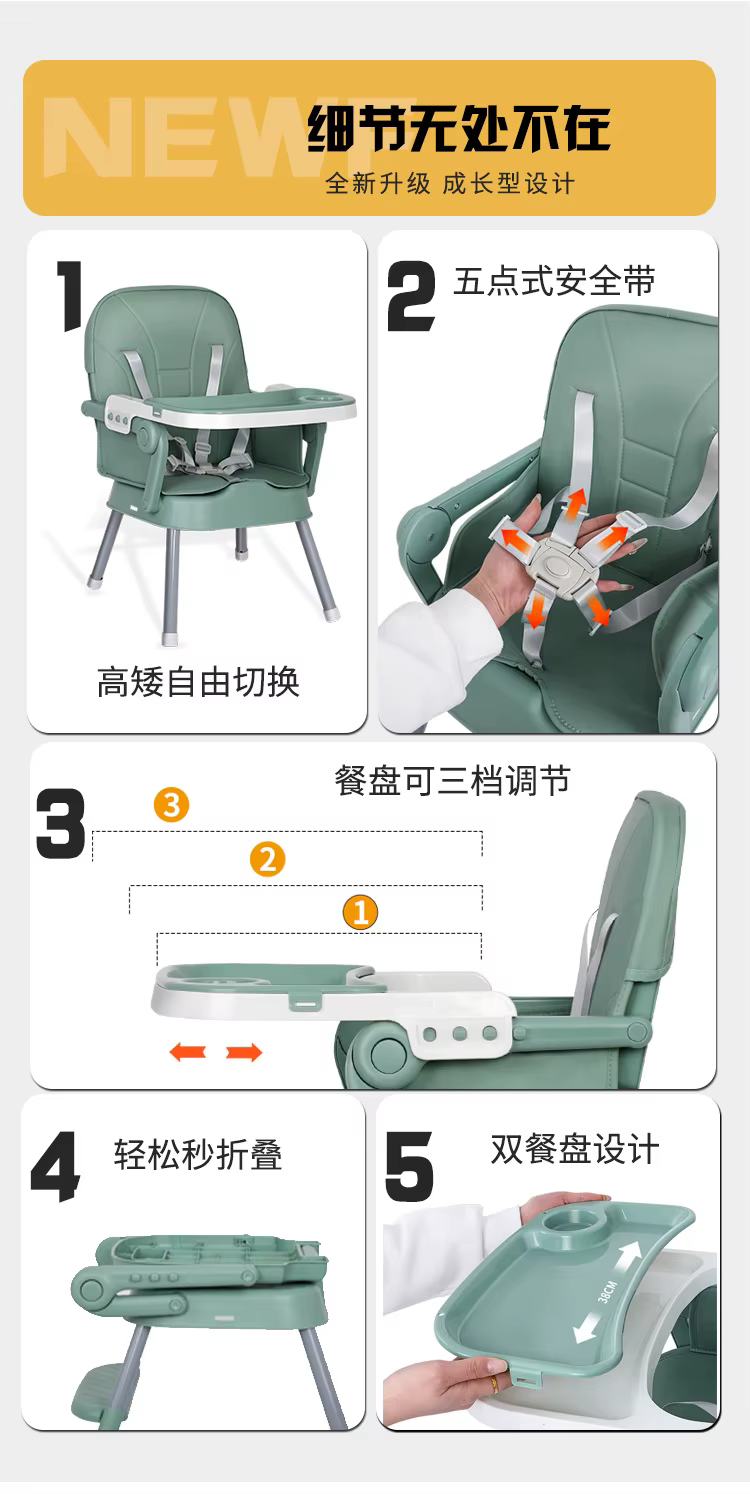 NEW
细节无处不在
全新升级 成长型设计

1
高矮自由切换

2 五点式安全带

3 餐盘可三档调节
3
2
1

4 轻松秒折叠

5 双餐盘设计
38CM