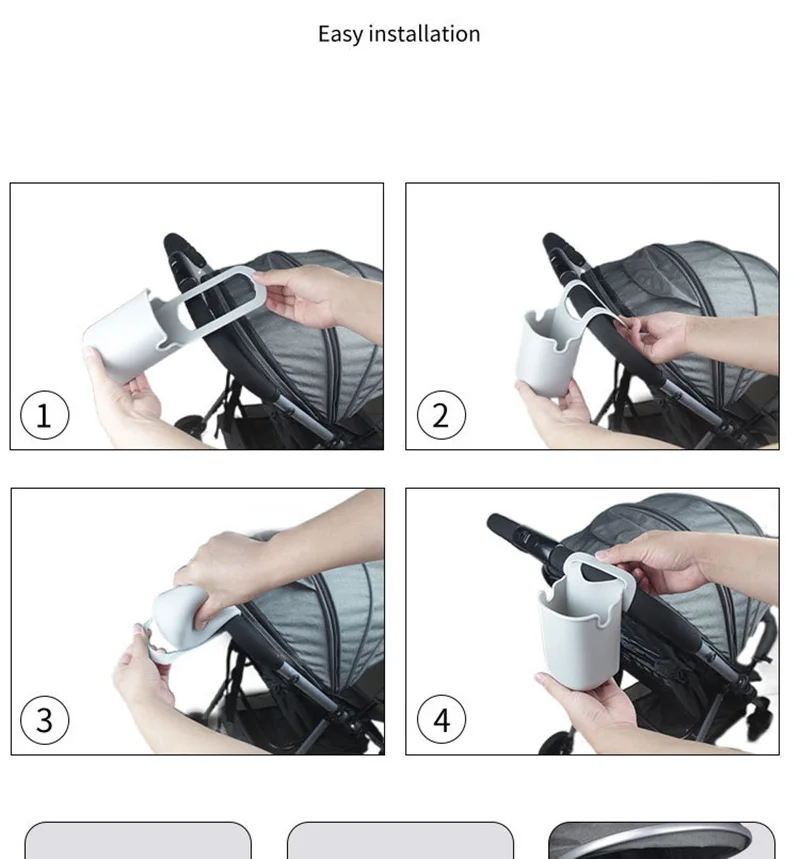 Easy installation

1

2

3

4