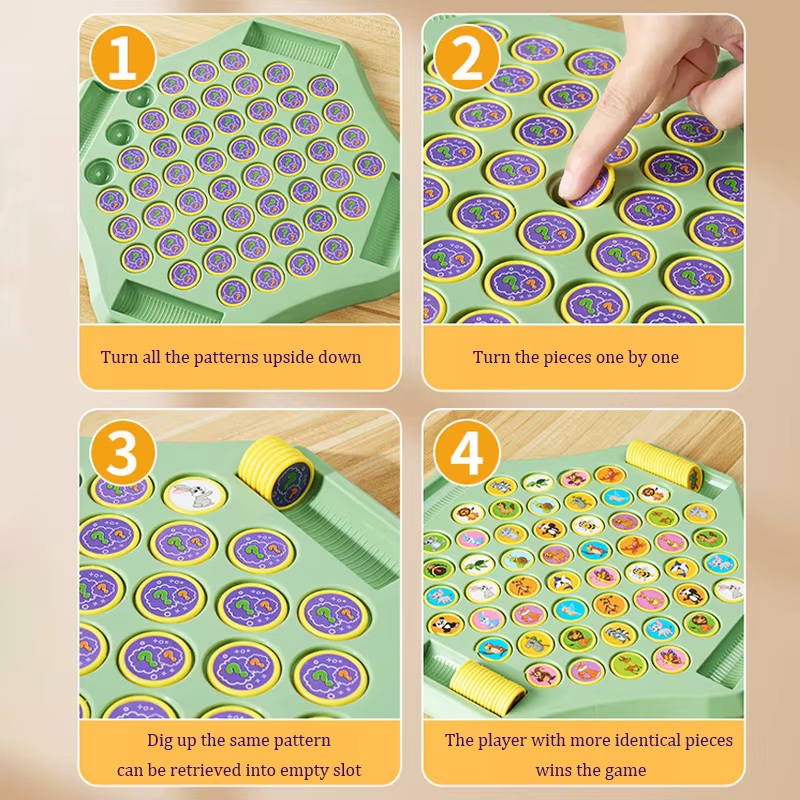 1

Turn all the patterns upside down

2

Turn the pieces one by one

3

Dig up the same pattern can be retrieved into empty slot

4

The player with more identical pieces wins the game