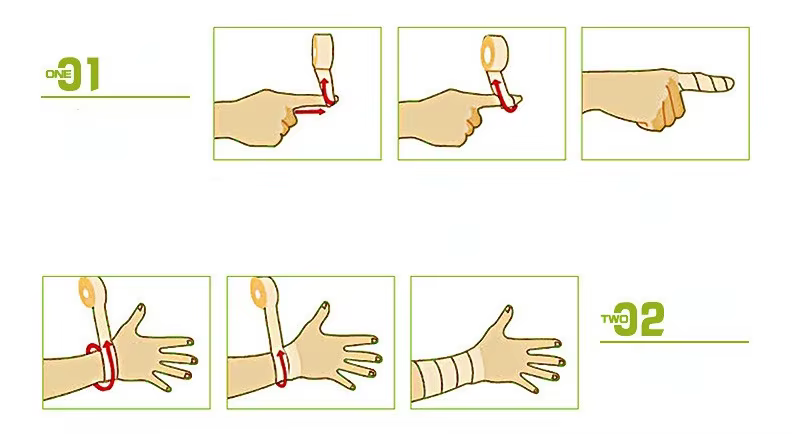 ONE 01

TWO 02