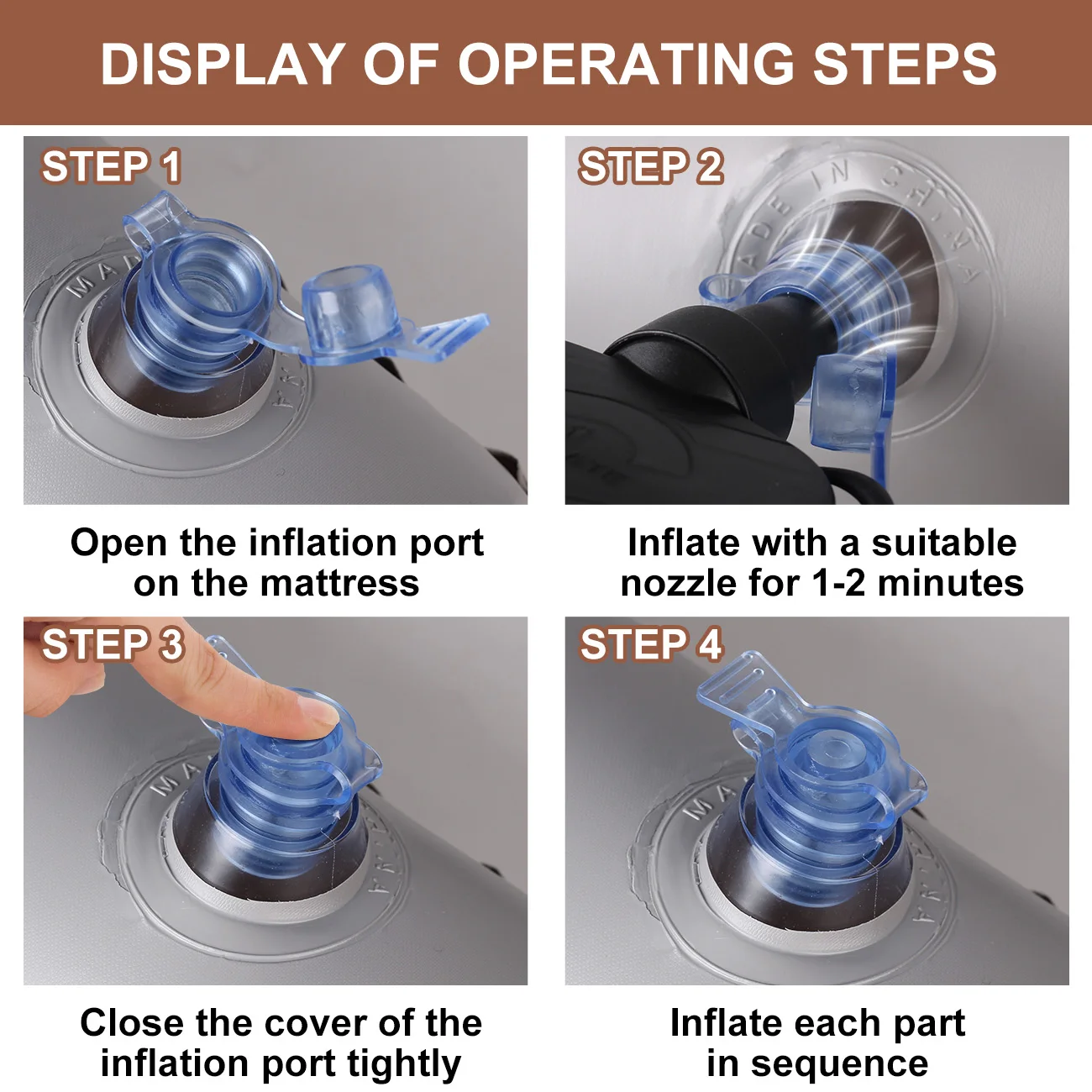 DISPLAY OF OPERATING STEPS

STEP 1

Open the inflation port on the mattress

STEP 2

MADE IN CHINA

Inflate with a suitable nozzle for 1-2 minutes

STEP 3

Close the cover of the inflation port tightly

STEP 4

Inflate each part in sequence