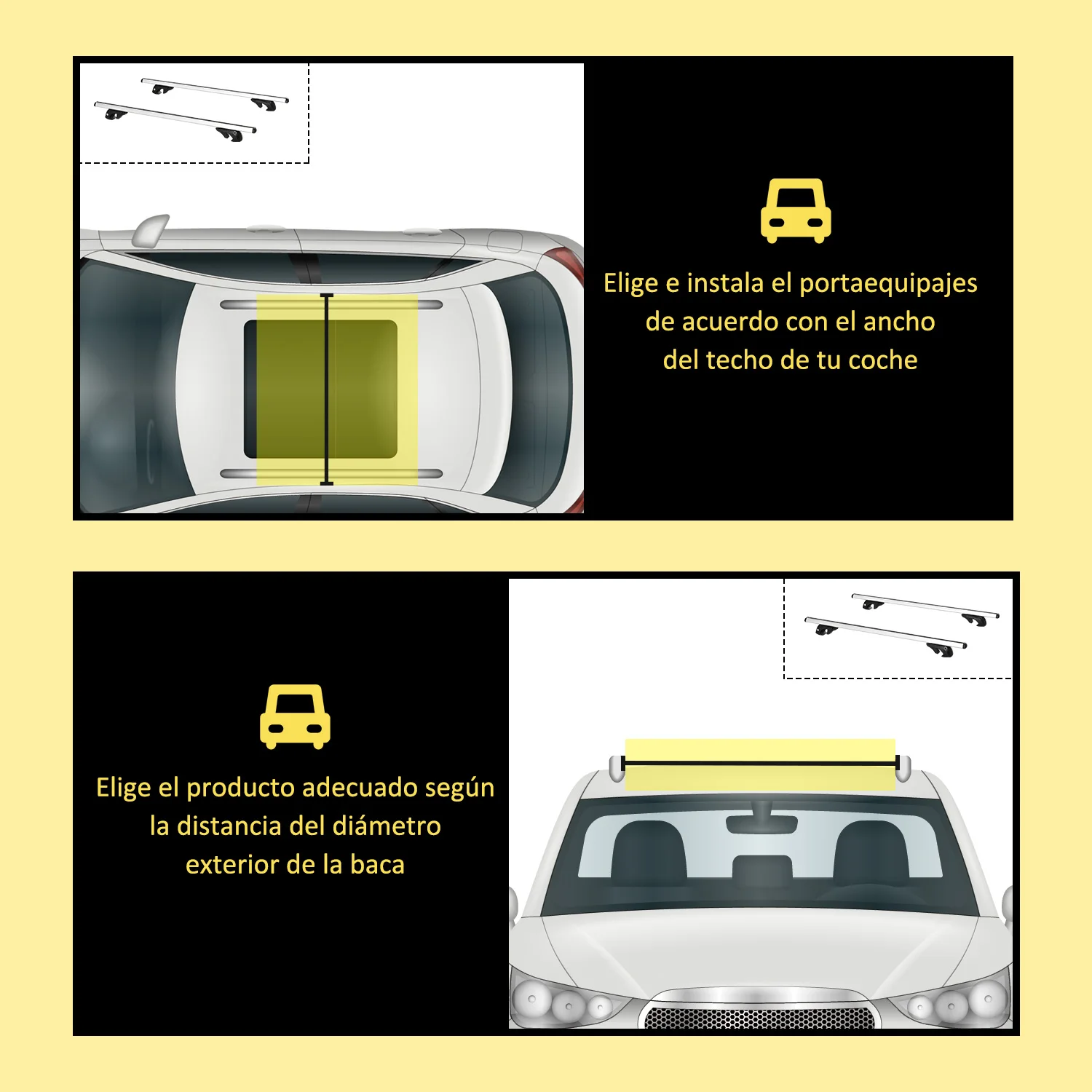 Elige e instala el portaequipajes de acuerdo con el ancho del techo de tu coche

Elige el producto adecuado según la distancia del diámetro exterior de la baca