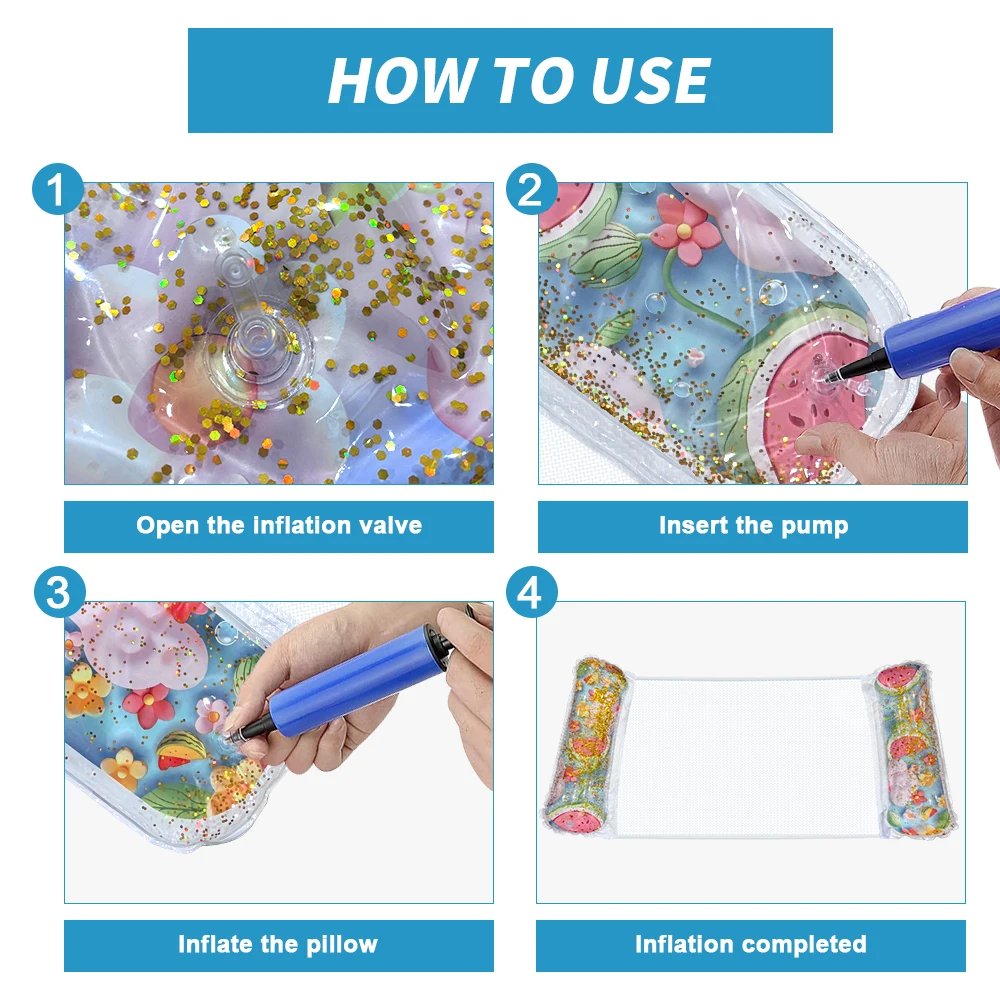 HOW TO USE

1

Open the inflation valve

2

Insert the pump

3

Inflate the pillow

4

Inflation completed