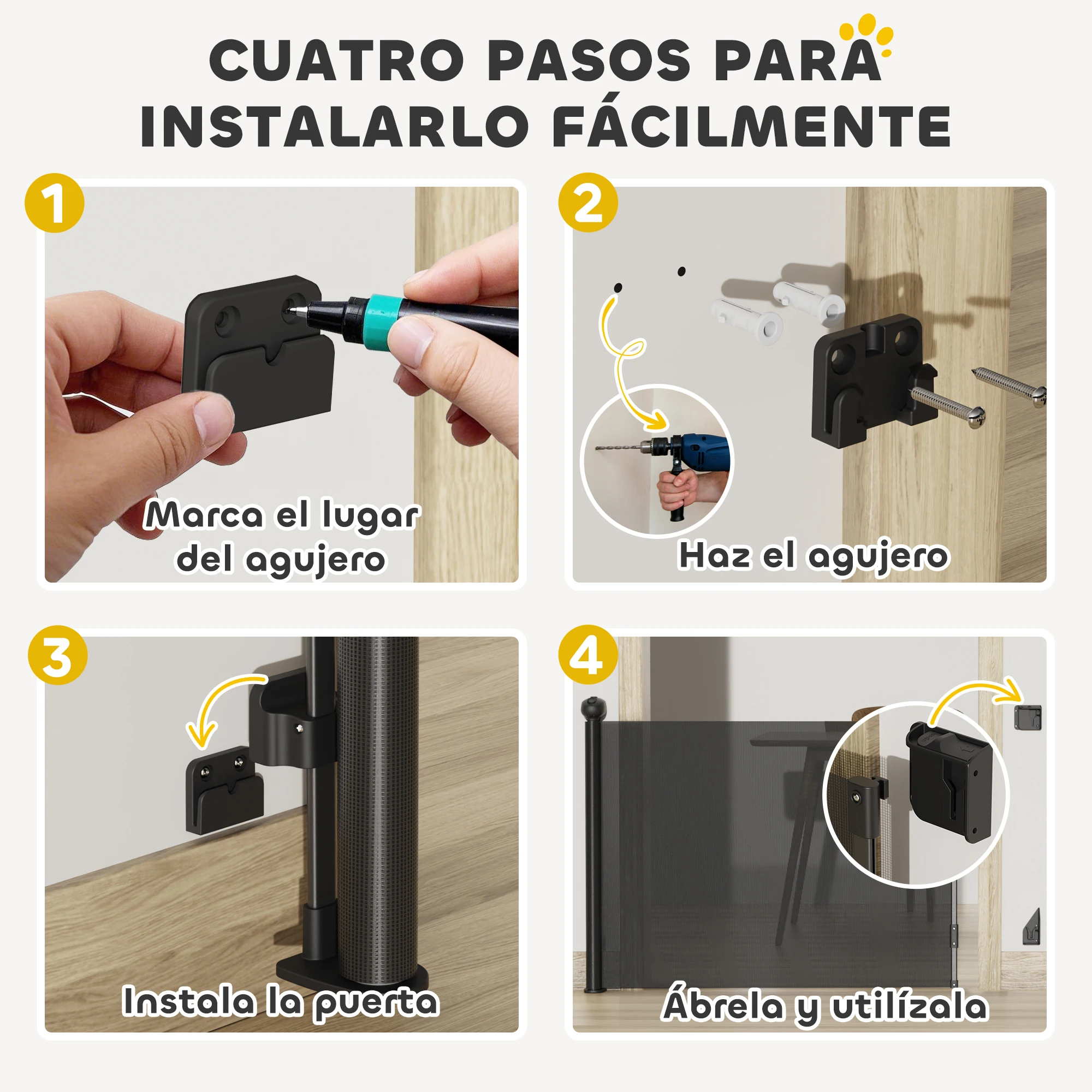 CUATRO PASOS PARA INSTALARLO FÁCILMENTE

1

Marca el lugar del agujero

2

Haz el agujero

3

Instala la puerta

4

Ábrela y utilízala