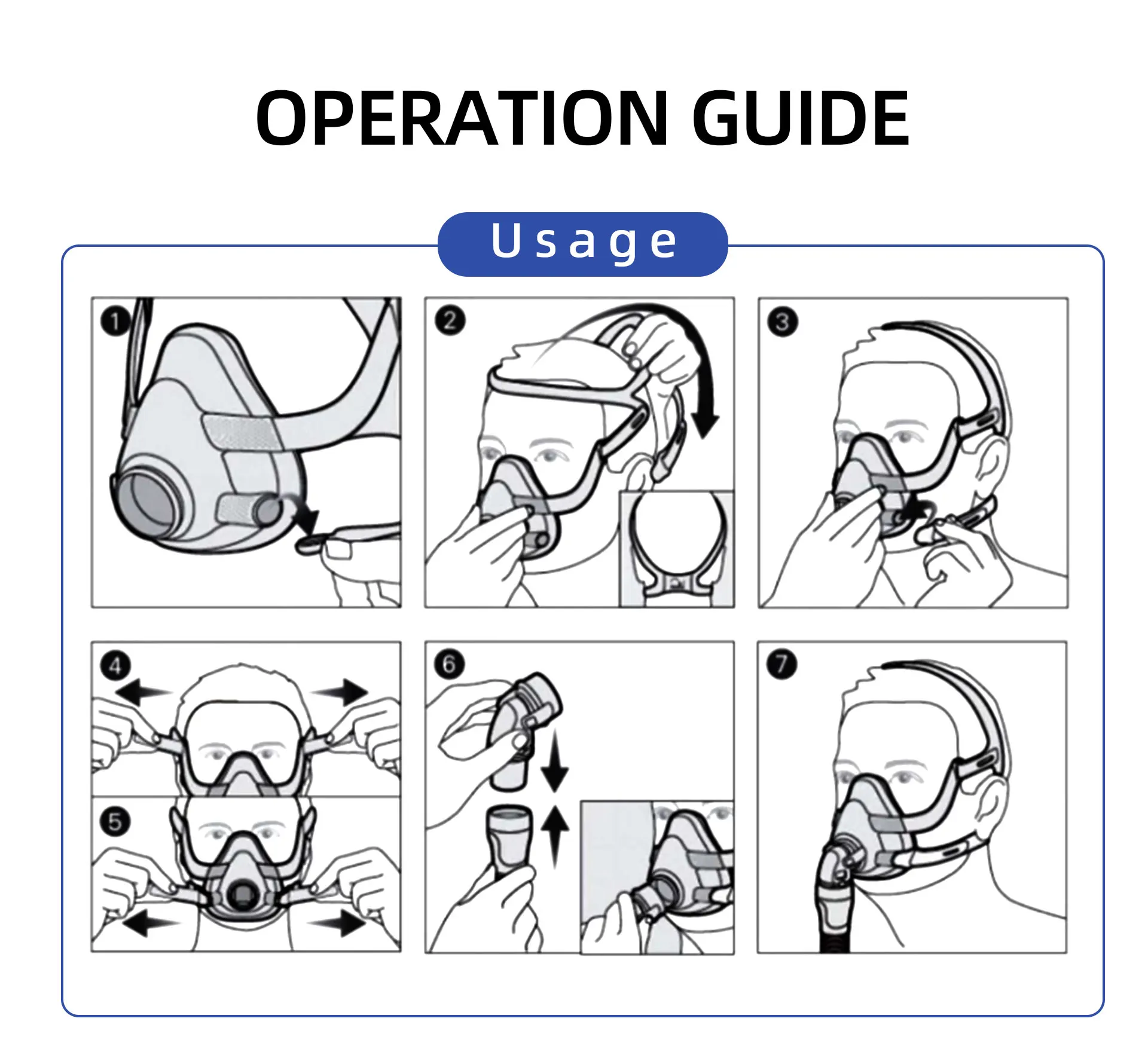 OPERATION GUIDE

Usage

1

2

3

4

5

6

7