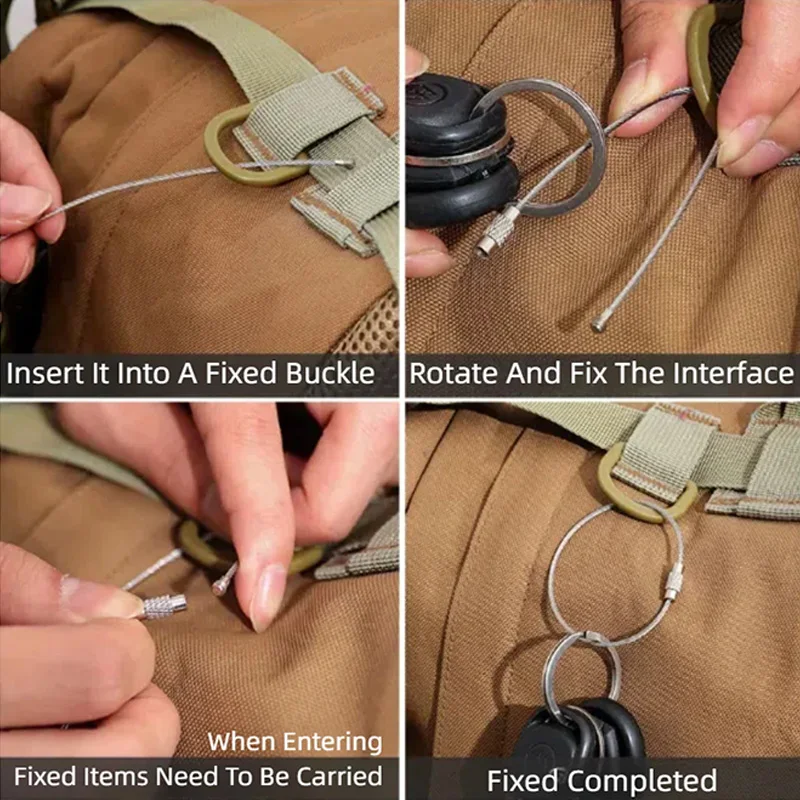 Insert It Into A Fixed Buckle

Rotate And Fix The Interface

When Entering
Fixed Items Need To Be Carried

Fixed Completed