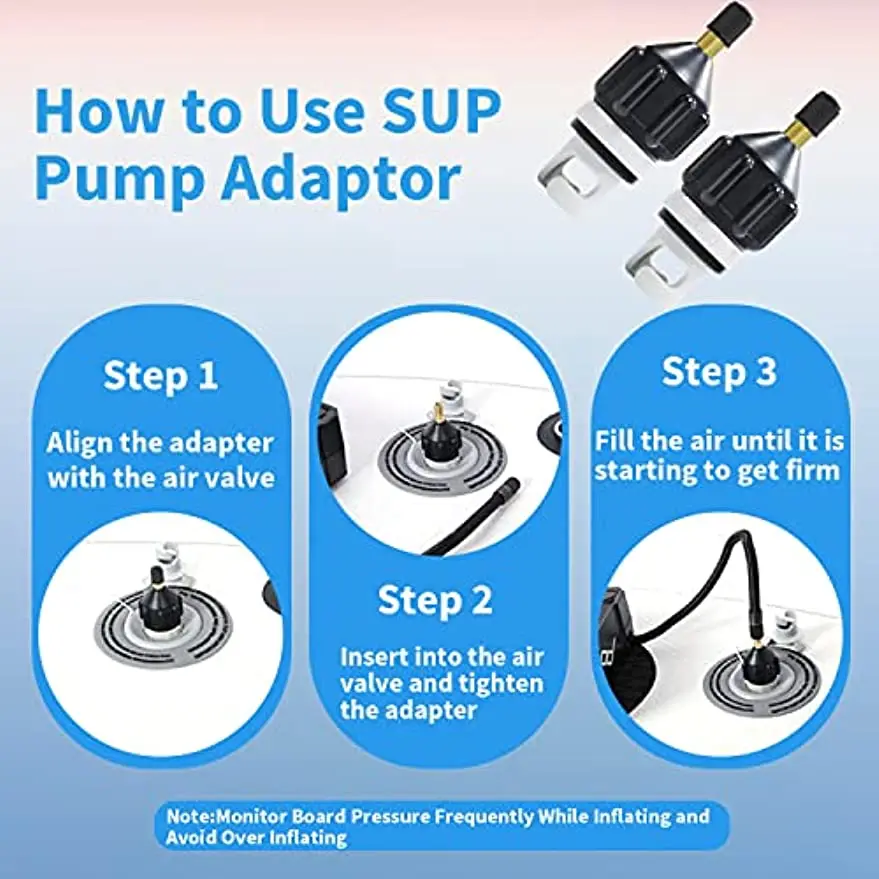 How to Use SUP Pump Adaptor

Step 1

Align the adapter with the air valve

Step 2

Insert into the air valve and tighten the adapter

Step 3

Fill the air until it is starting to get firm

Note:Monitor Board Pressure Frequently While Inflating and Avoid Over Inflating