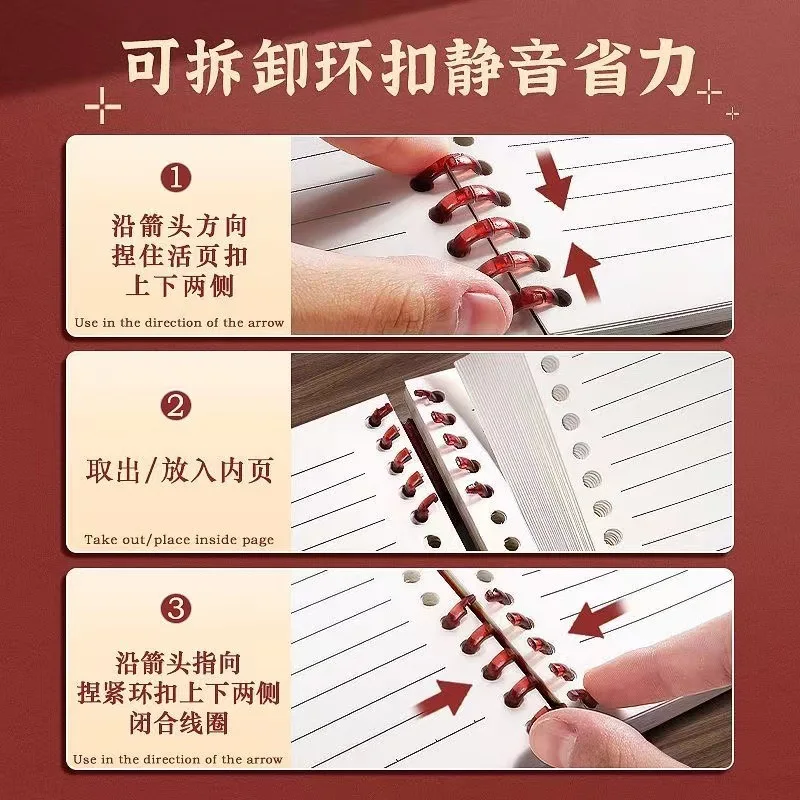 可拆卸环扣静音省力

1
沿箭头方向
捏住活页扣
上下两侧
Use in the direction of the arrow

2
取出/放入内页
Take out/place inside page

3
沿箭头指向
捏紧环扣上下两侧
闭合线圈
Use in the direction of the arrow