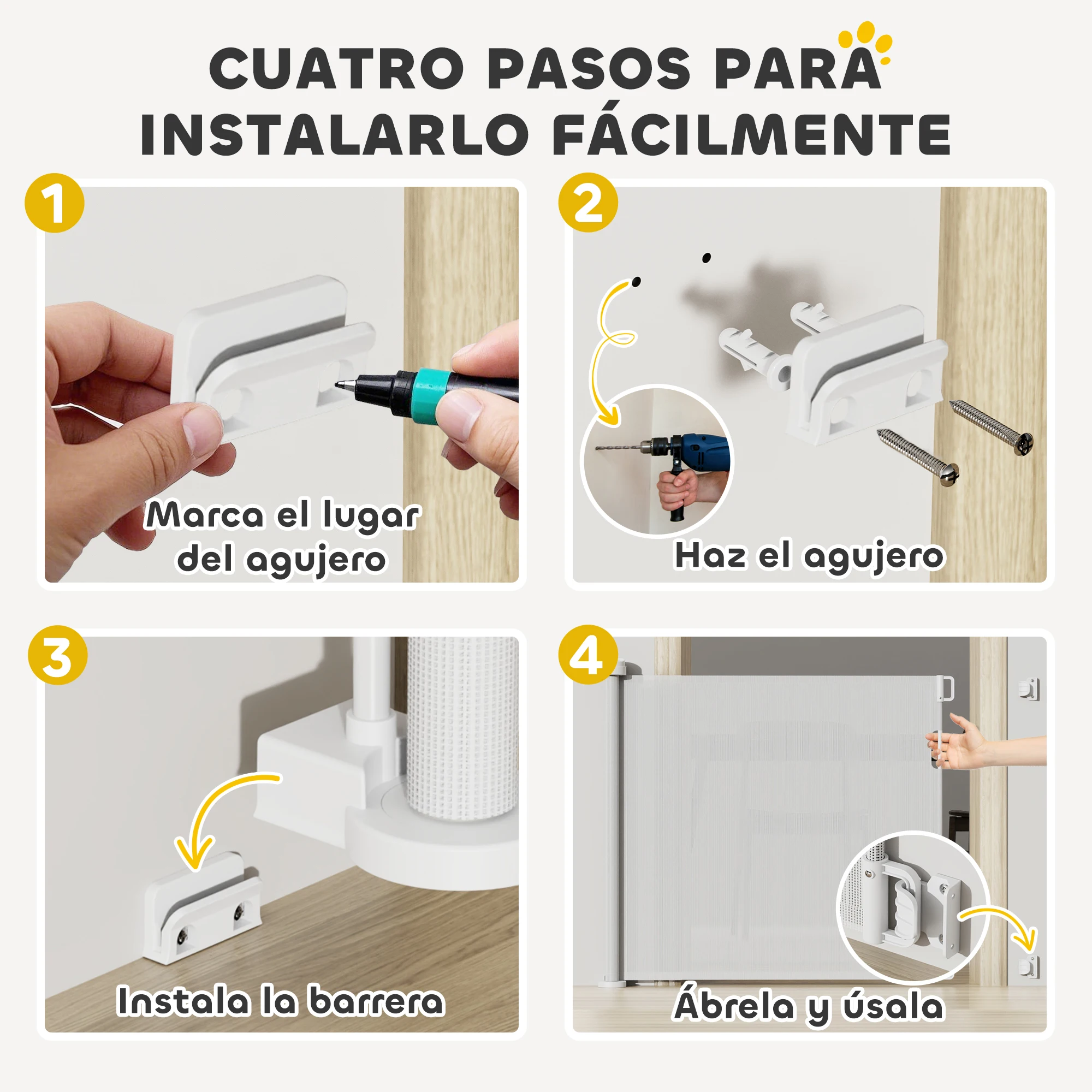 CUATRO PASOS PARA INSTALARLO FÁCILMENTE

1

Marca el lugar del agujero

2

Haz el agujero

3

Instala la barrera

4

Ábrela y úsala