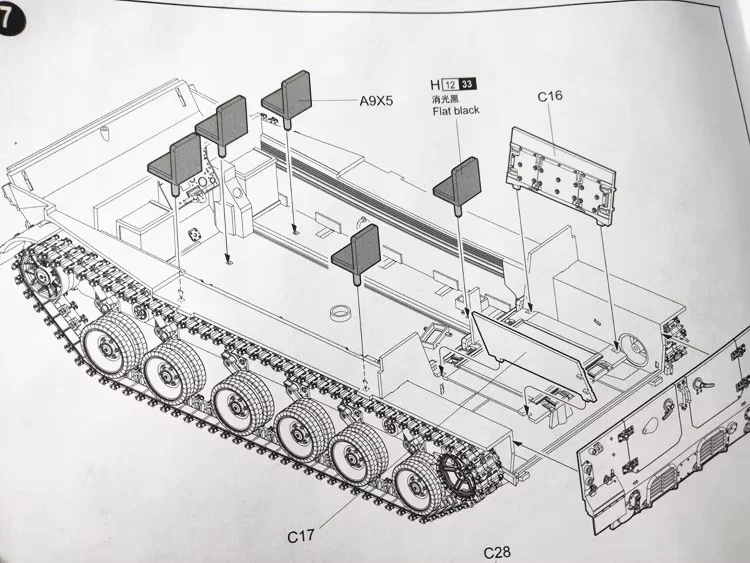 7

A9X5

H 12 33
消光黑
Flat black

C16

C17

C28