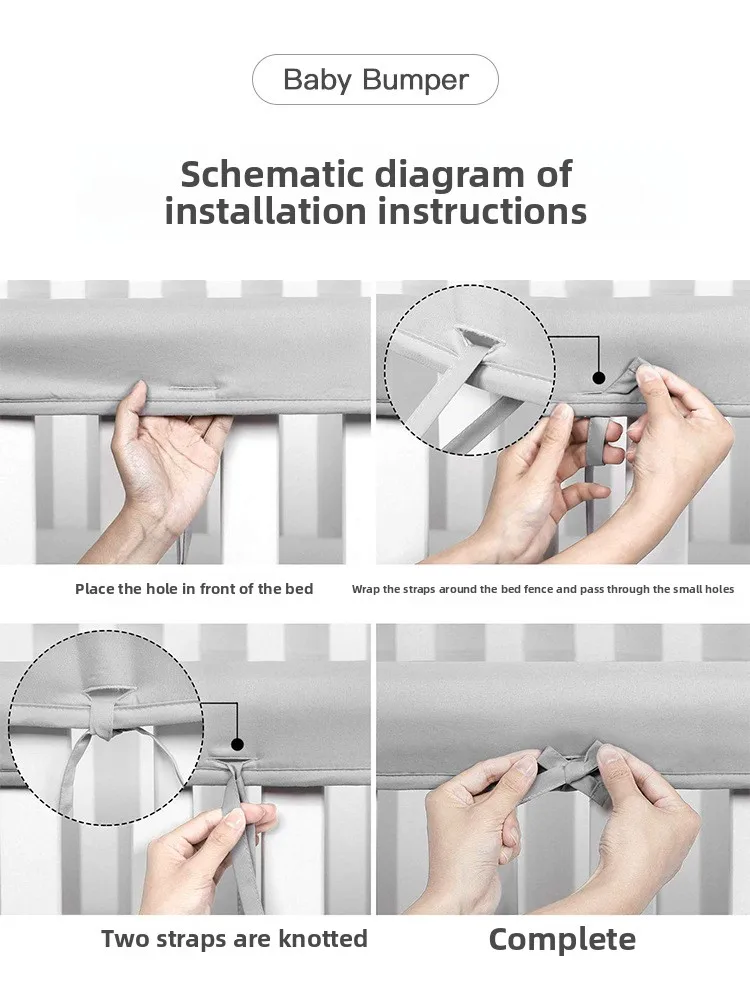 Baby Bumper

Schematic diagram of installation instructions

Place the hole in front of the bed

Wrap the straps around the bed fence and pass through the small holes

Two straps are knotted

Complete