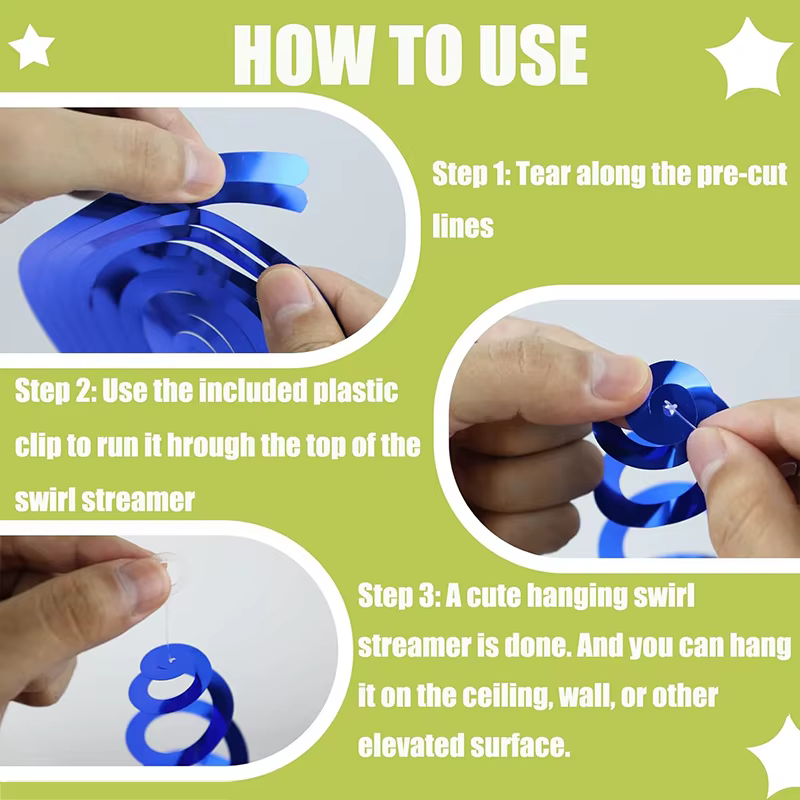 HOW TO USE

Step 1: Tear along the pre-cut lines

Step 2: Use the included plastic clip to run it hrough the top of the swirl streamer

Step 3: A cute hanging swirl streamer is done. And you can hang it on the ceiling, wall, or other elevated surface.