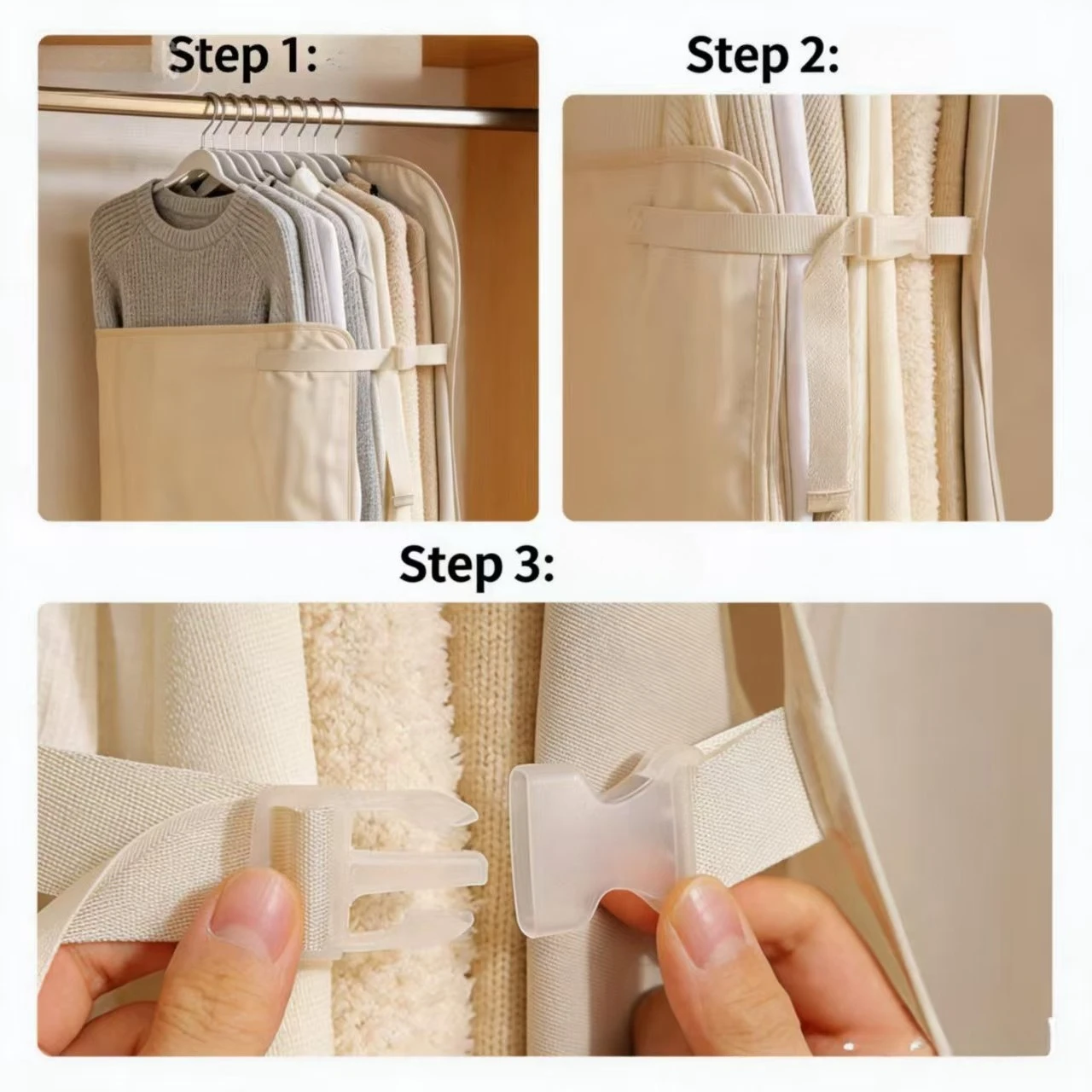 Step 1:

Step 2:

Step 3: