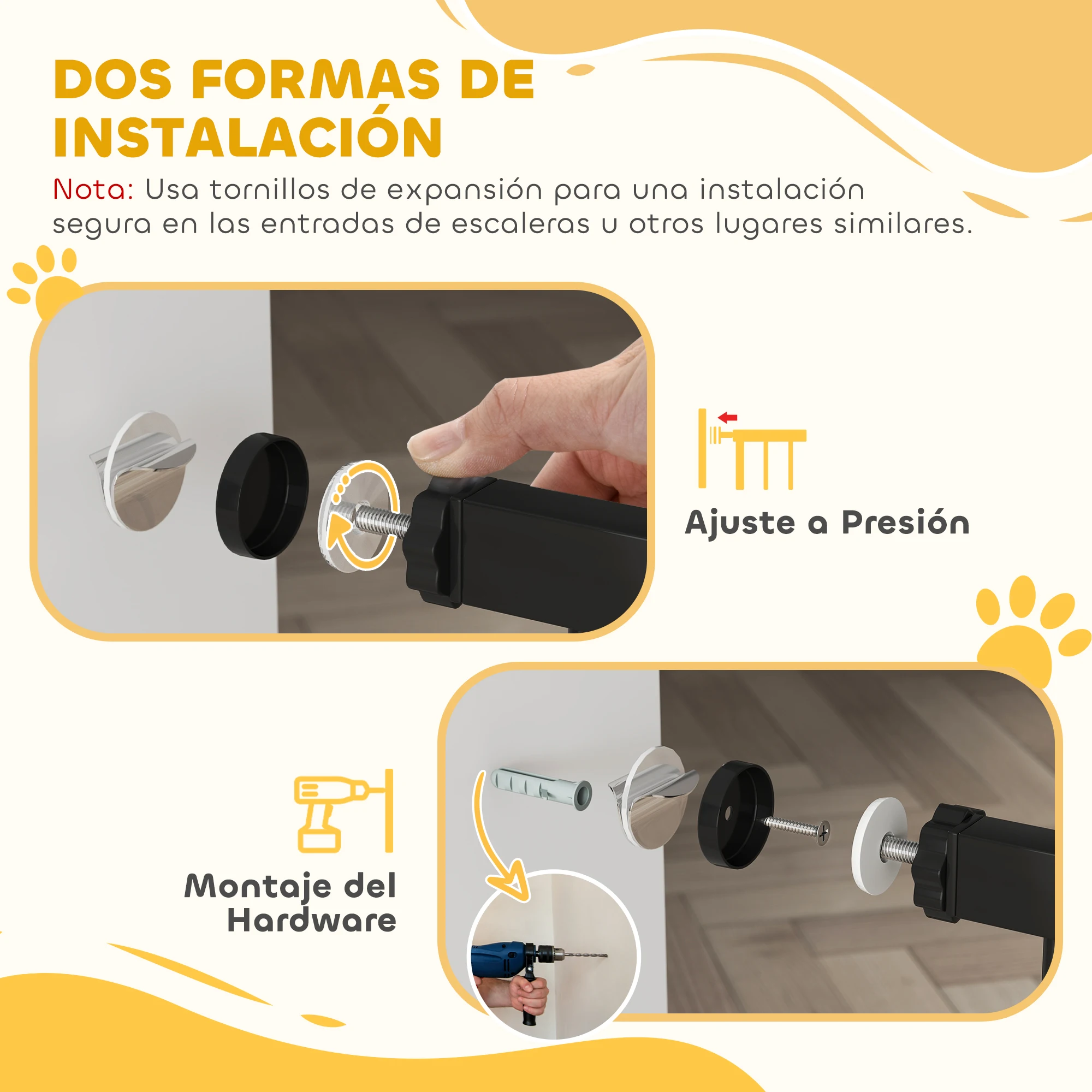 DOS FORMAS DE INSTALACIÓN

Nota: Usa tornillos de expansión para una instalación segura en las entradas de escaleras u otros lugares similares.

Ajuste a Presión

Montaje del Hardware