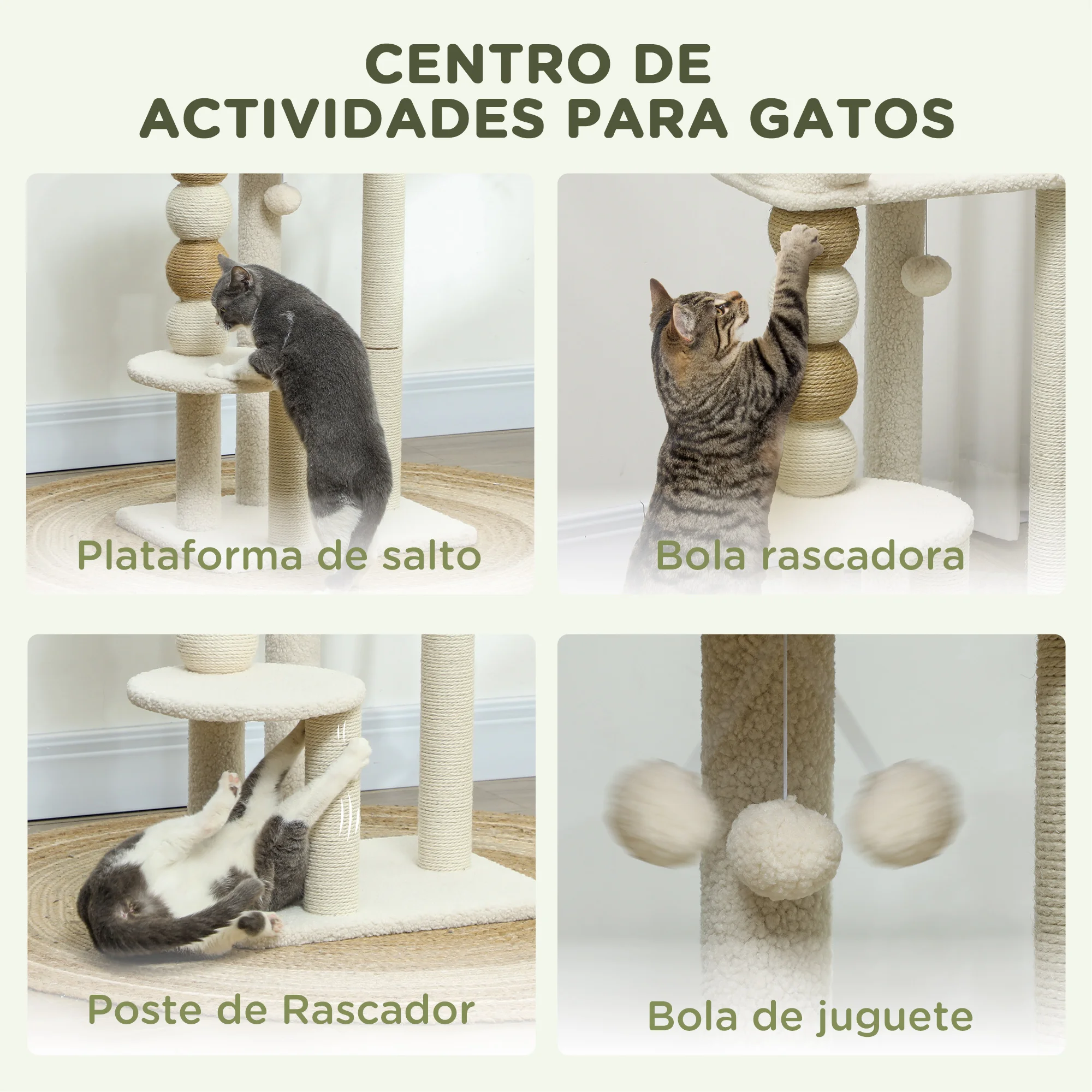 CENTRO DE ACTIVIDADES PARA GATOS

Plataforma de salto

Bola rascadora

Poste de Rascador

Bola de juguete