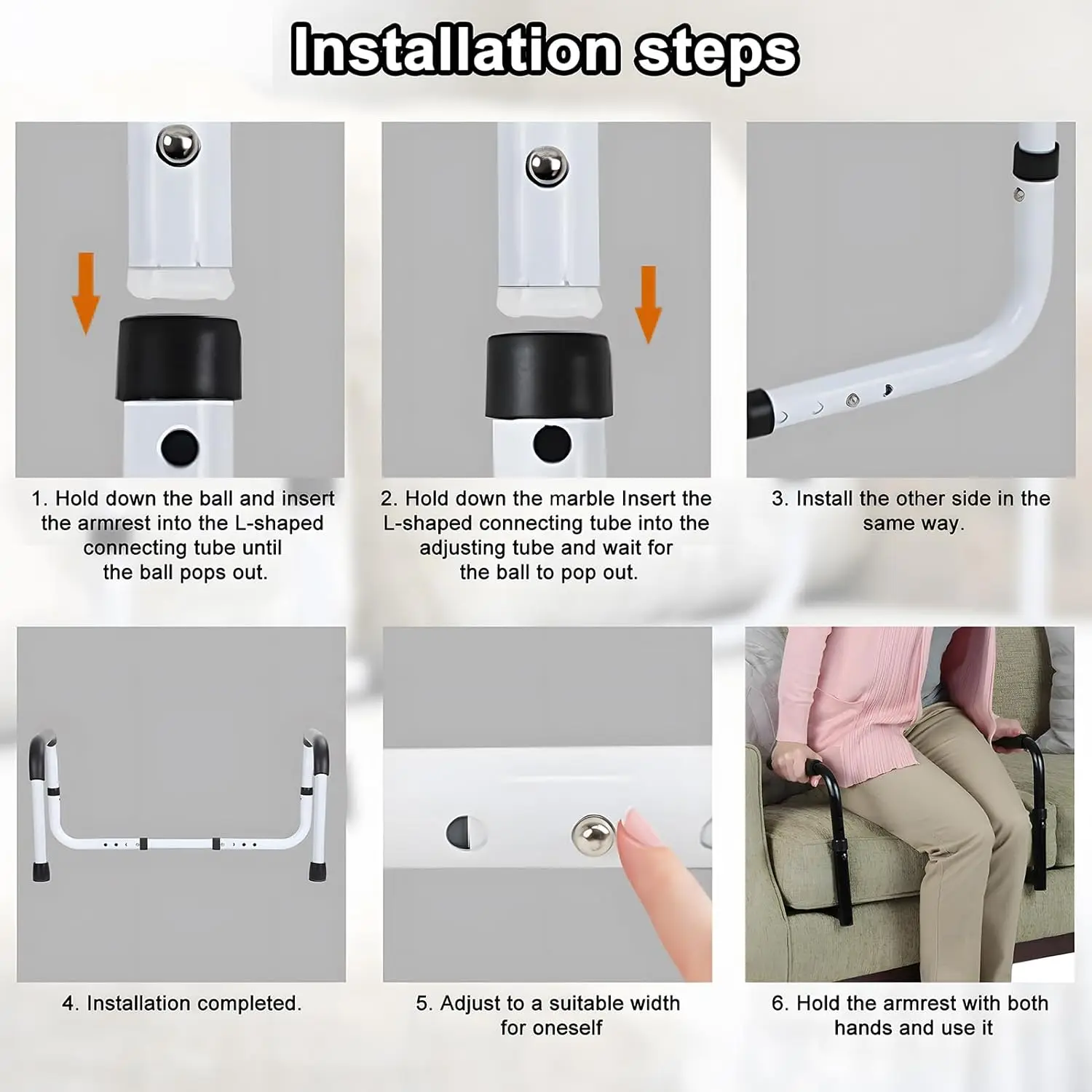 Installation steps

1. Hold down the ball and insert the armrest into the L-shaped connecting tube until the ball pops out.

2. Hold down the marble Insert the L-shaped connecting tube into the adjusting tube and wait for the ball to pop out.

3. Install the other side in the same way.

4. Installation completed.

5. Adjust to a suitable width for oneself

6. Hold the armrest with both hands and use it