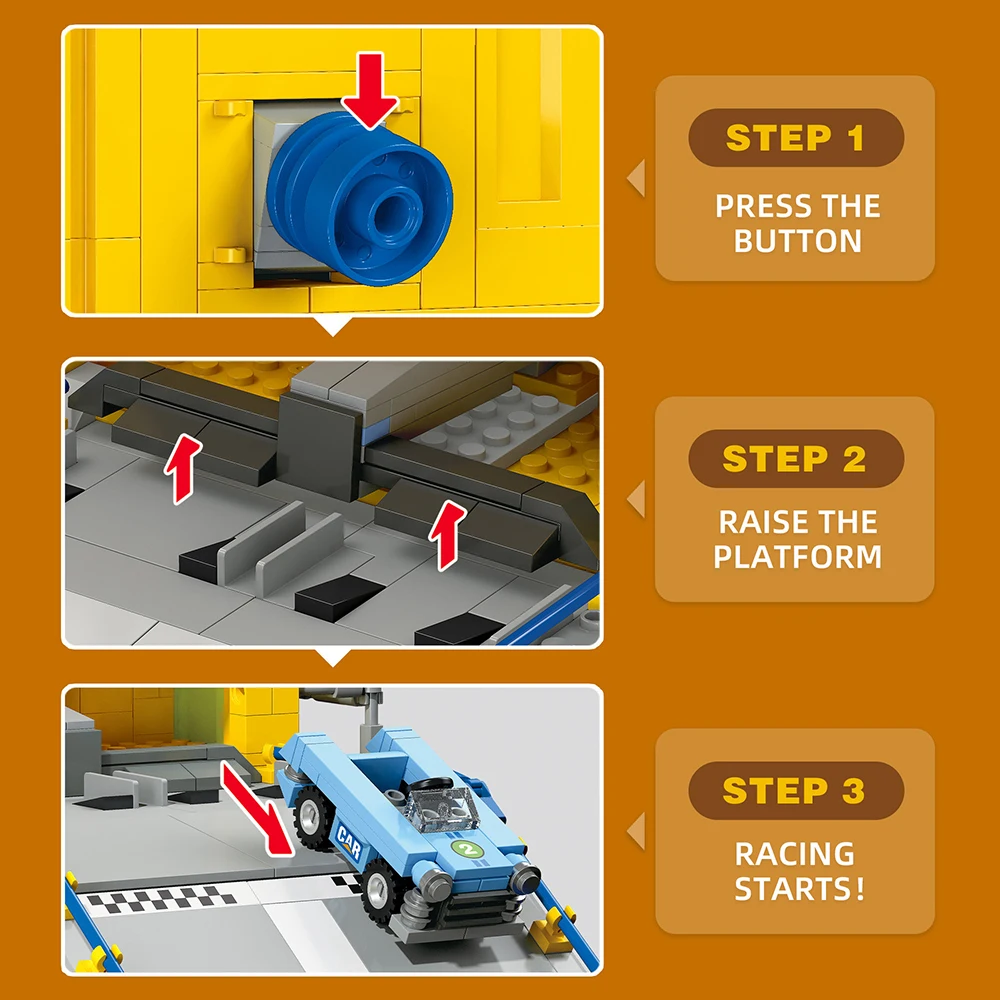 STEP 1

PRESS THE BUTTON

STEP 2

RAISE THE PLATFORM

CAR

2

STEP 3

RACING STARTS!