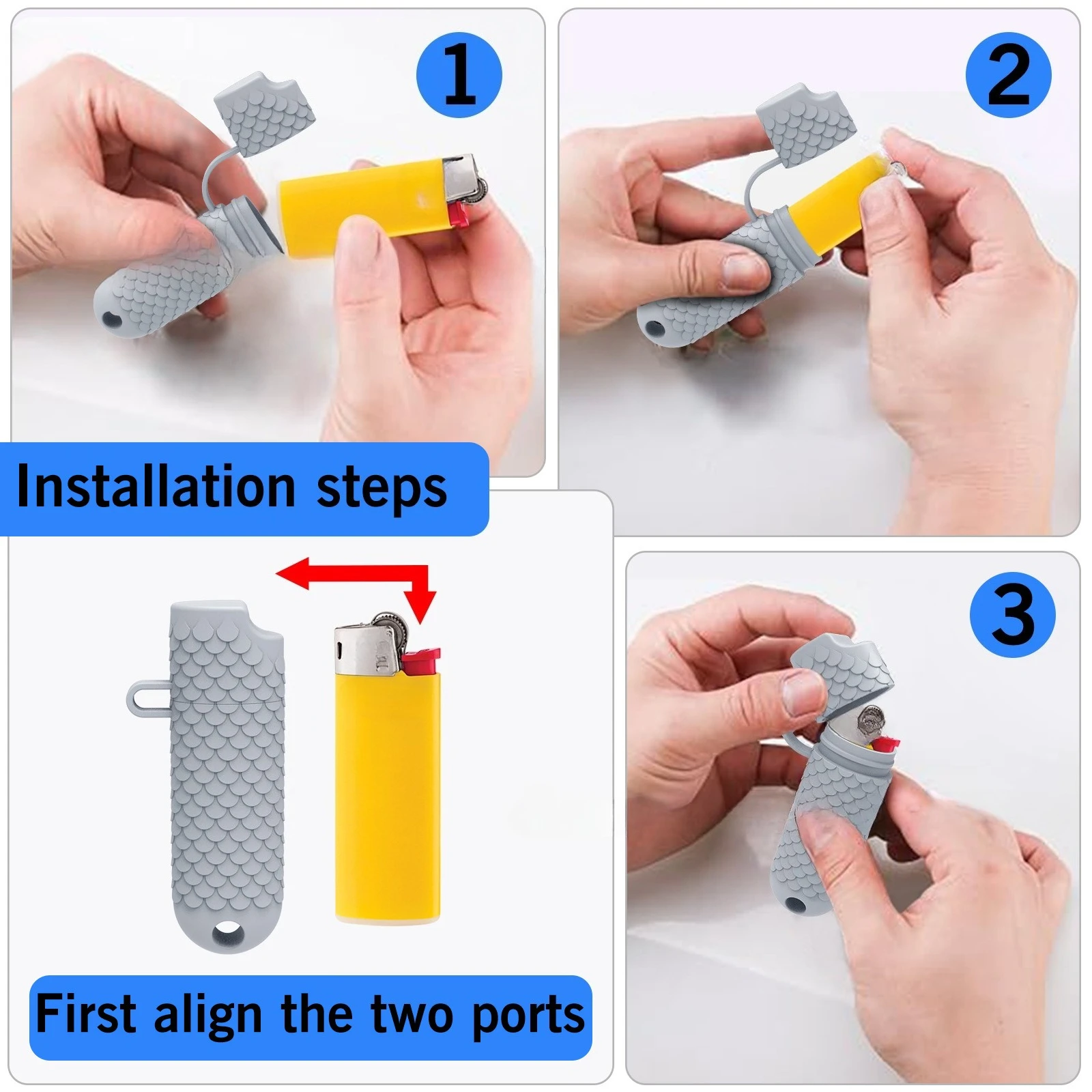 1

2

Installation steps

3

First align the two ports