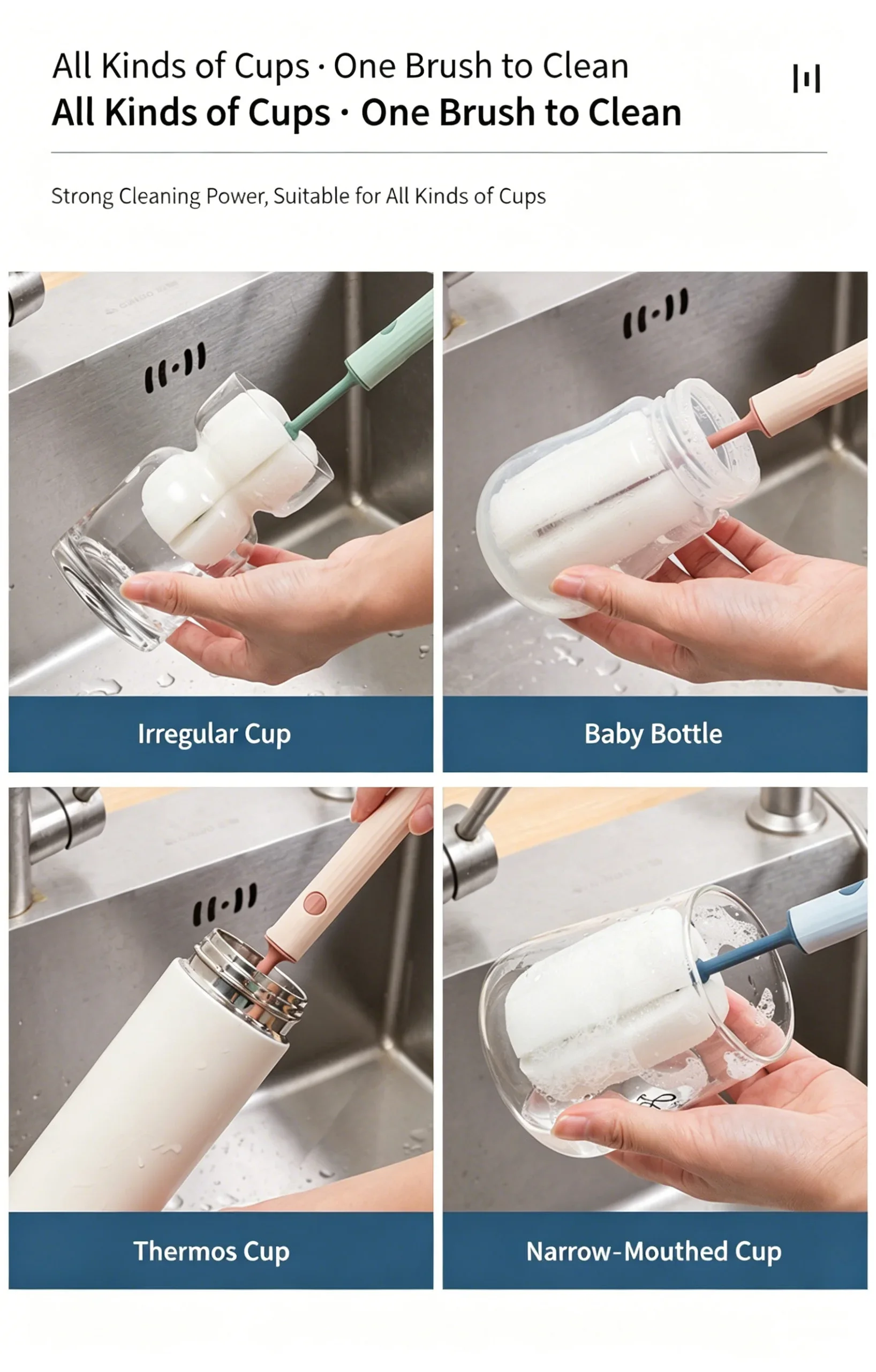 All Kinds of Cups · One Brush to Clean

All Kinds of Cups · One Brush to Clean

Strong Cleaning Power, Suitable for All Kinds of Cups

Irregular Cup

Baby Bottle

Thermos Cup

Narrow-Mouthed Cup