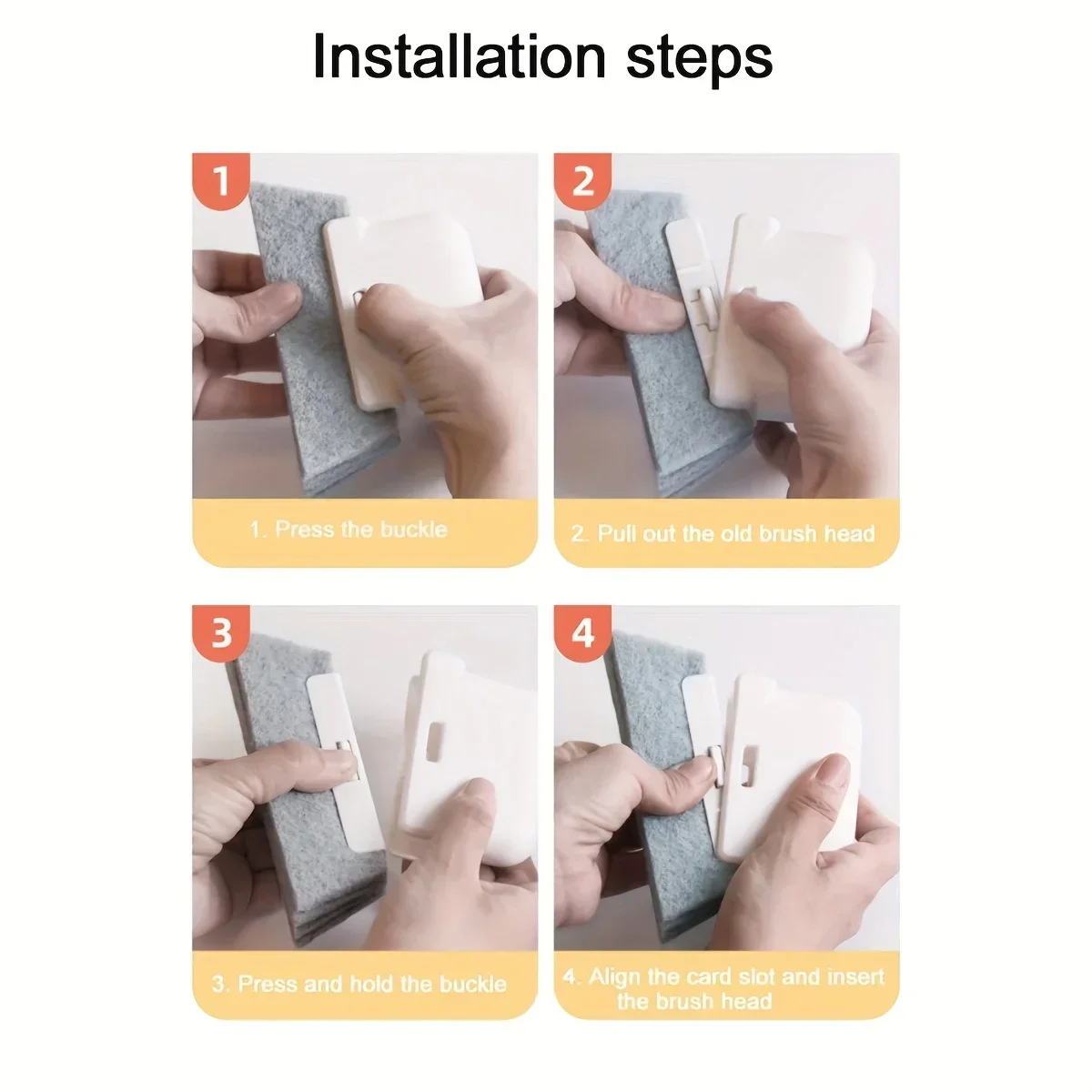 Installation steps

1

1. Press the buckle

2

2. Pull out the old brush head

3

3. Press and hold the buckle

4

4. Align the card slot and insert the brush head