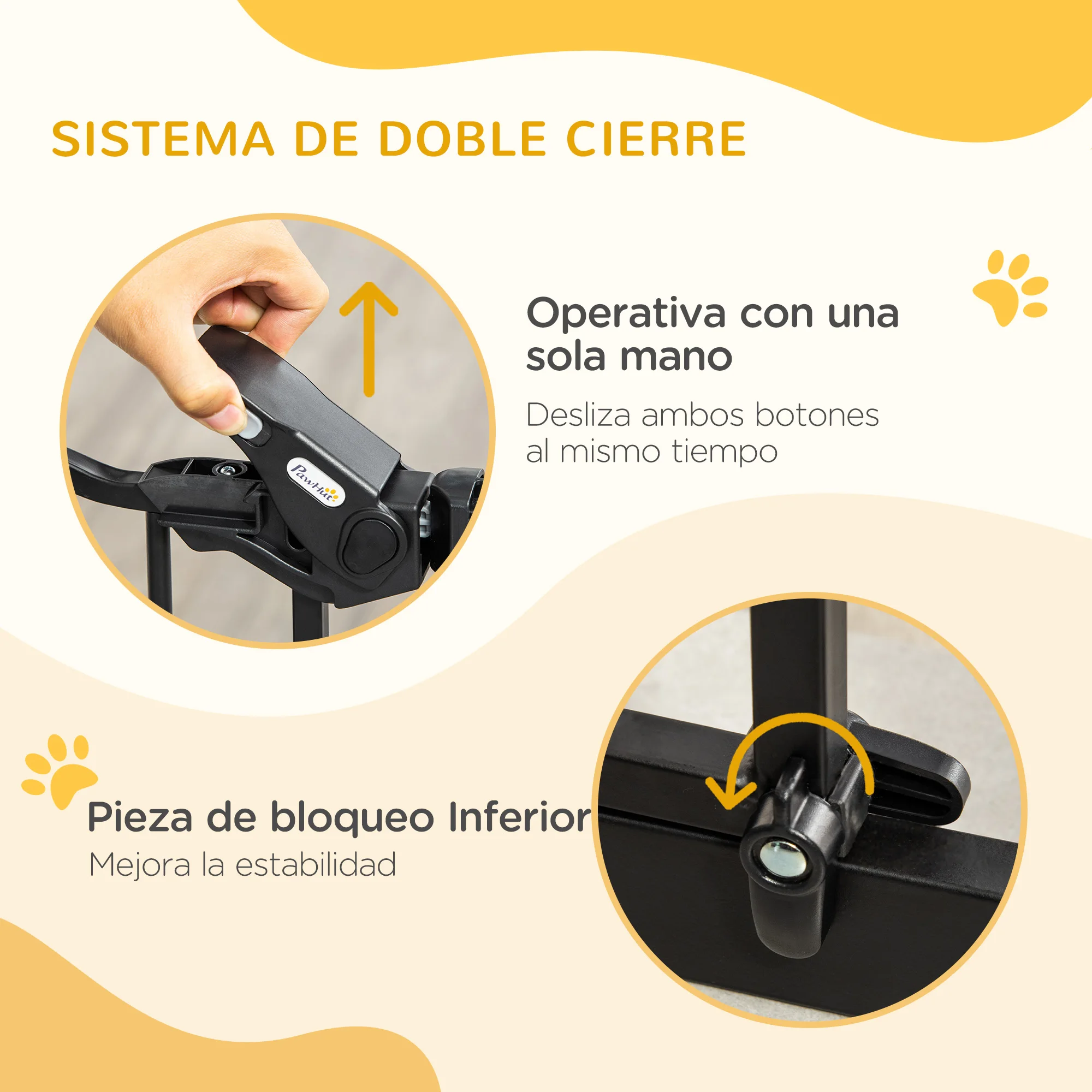 SISTEMA DE DOBLE CIERRE

PawHut

Operativa con una sola mano

Desliza ambos botones al mismo tiempo

Pieza de bloqueo Inferior

Mejora la estabilidad