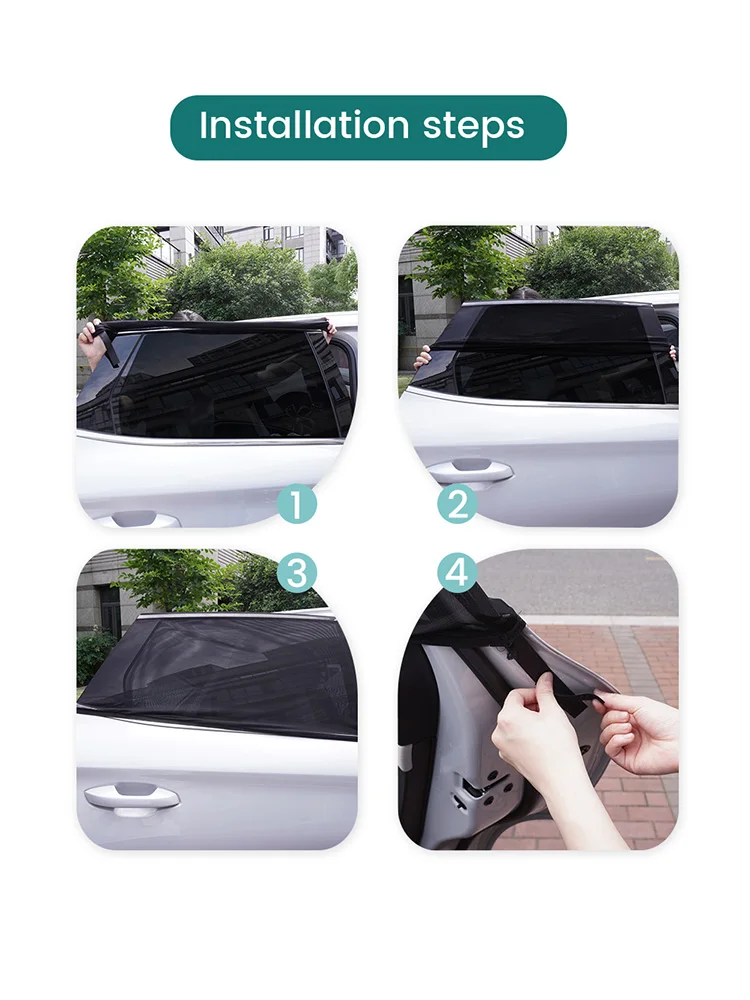 Installation steps

1

2

3

4