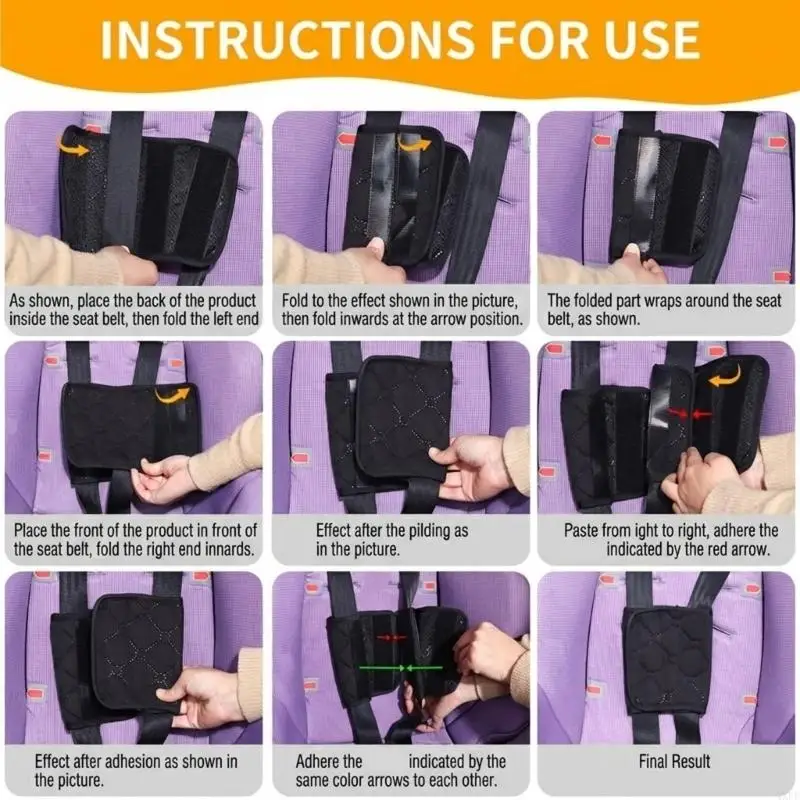 INSTRUCTIONS FOR USE

As shown, place the back of the product inside the seat belt, then fold the left end

Fold to the effect shown in the picture, then fold inwards at the arrow position.

The folded part wraps around the seat belt, as shown.

Place the front of the product in front of the seat belt, fold the right end innards.

Effect after the pilding as in the picture.

Paste from ight to right, adhere the indicated by the red arrow.

Effect after adhesion as shown in the picture.

Adhere the indicated by the same color arrows to each other.

Final Result