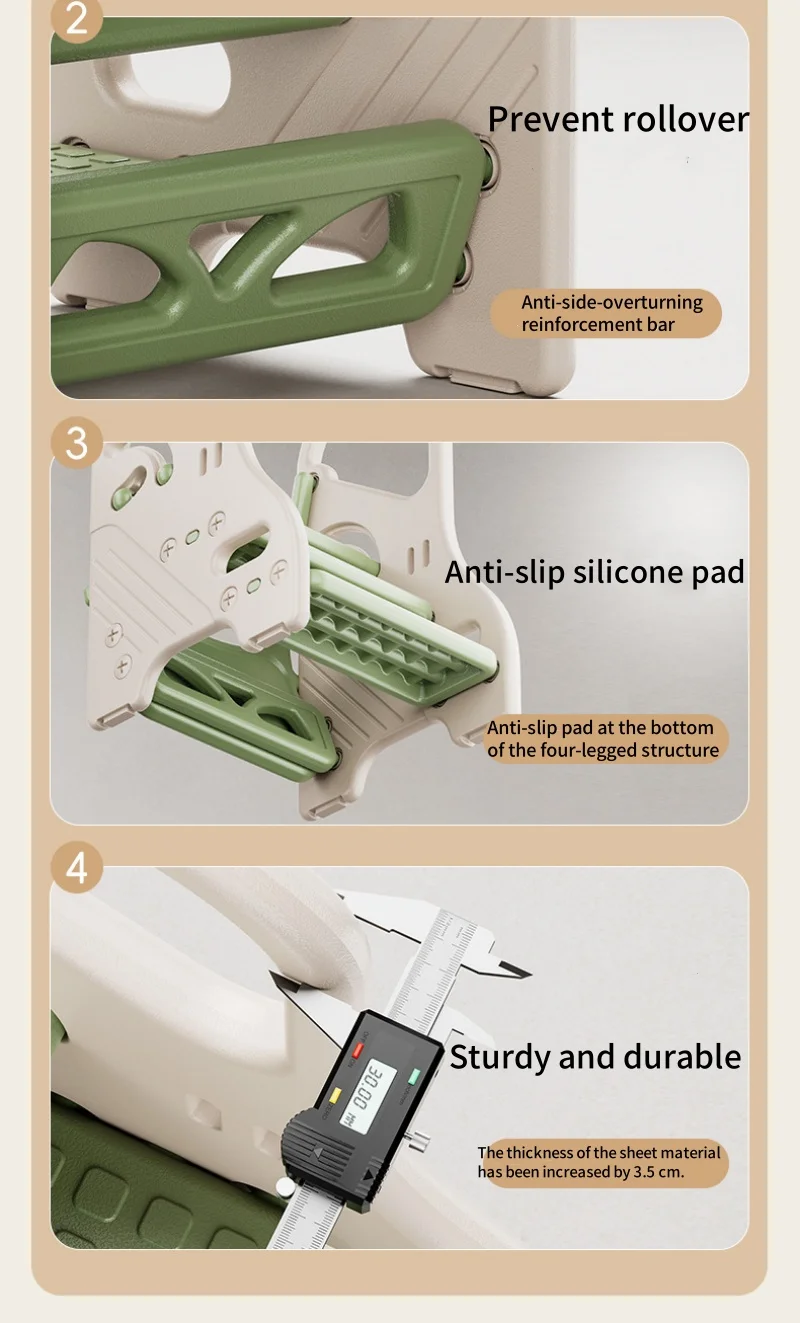 2

Prevent rollover

Anti-side-overturning reinforcement bar

3

Anti-slip silicone pad

Anti-slip pad at the bottom of the four-legged structure

4

Sturdy and durable

The thickness of the sheet material has been increased by 3.5 cm.