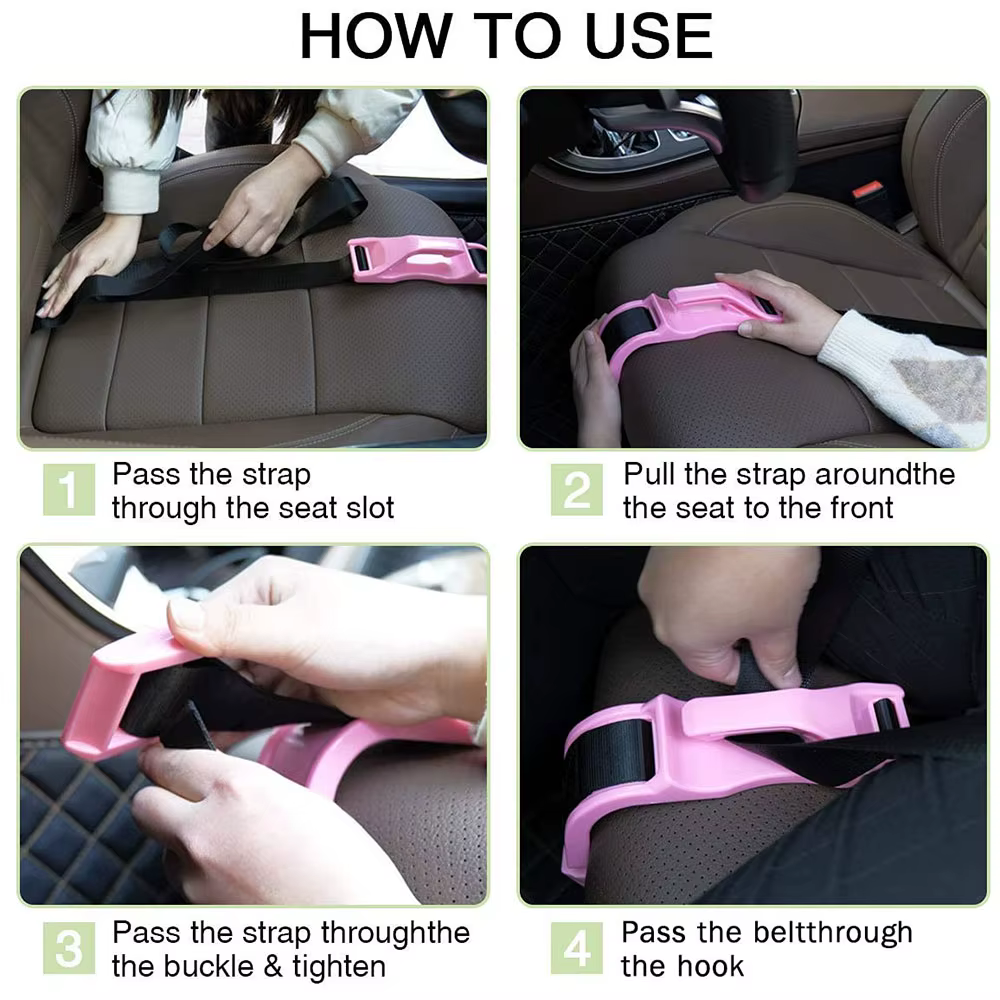 HOW TO USE

1 Pass the strap through the seat slot

2 Pull the strap aroundthe the seat to the front

3 Pass the strap throughthe the buckle & tighten

4 Pass the beltthrough the hook