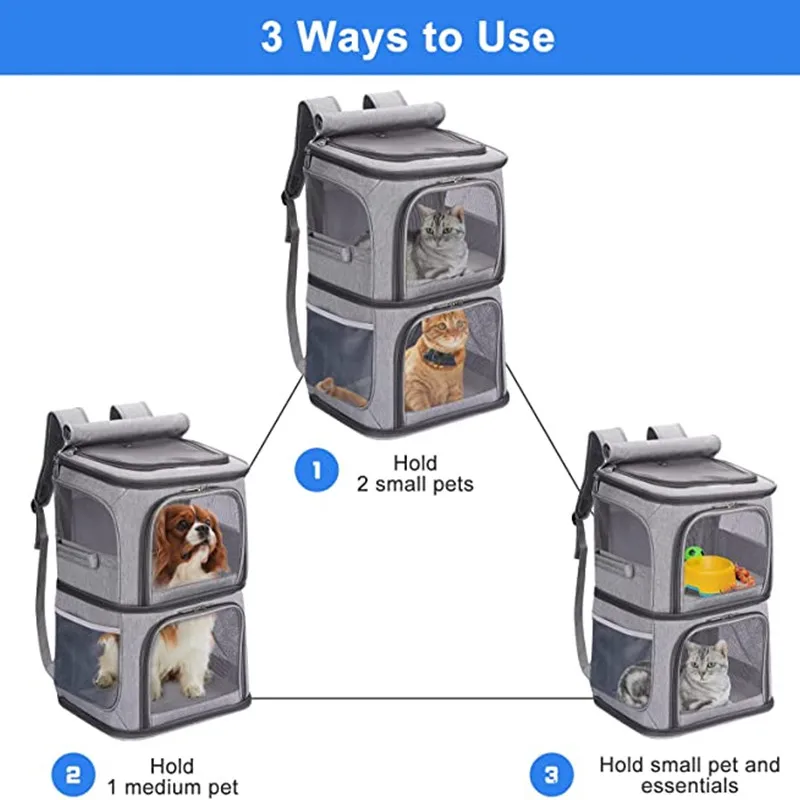 3 Ways to Use

1 Hold 2 small pets

2 Hold 1 medium pet

3 Hold small pet and essentials