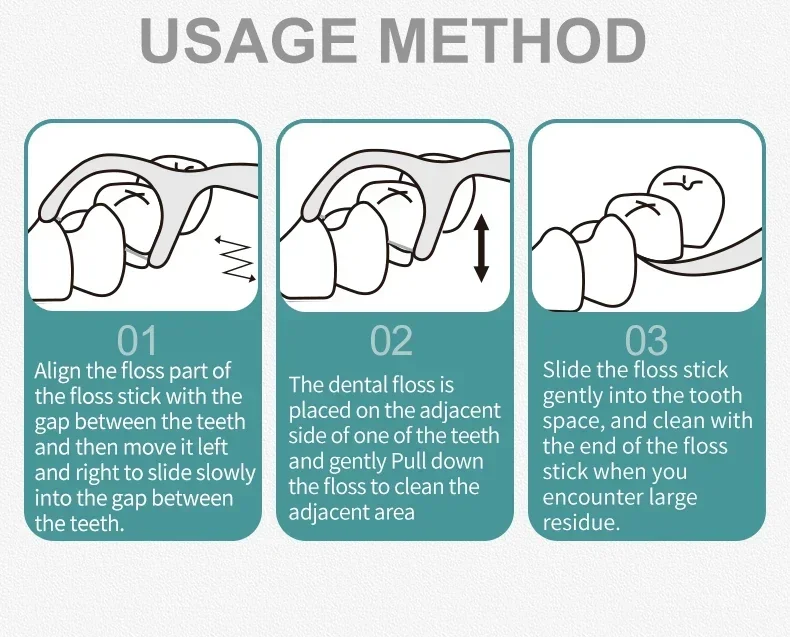 USAGE METHOD

01
Align the floss part of the floss stick with the gap between the teeth and then move it left and right to slide slowly into the gap between the teeth.

02
The dental floss is placed on the adjacent side of one of the teeth and gently Pull down the floss to clean the adjacent area

03
Slide the floss stick gently into the tooth space, and clean with the end of the floss stick when you encounter large residue.