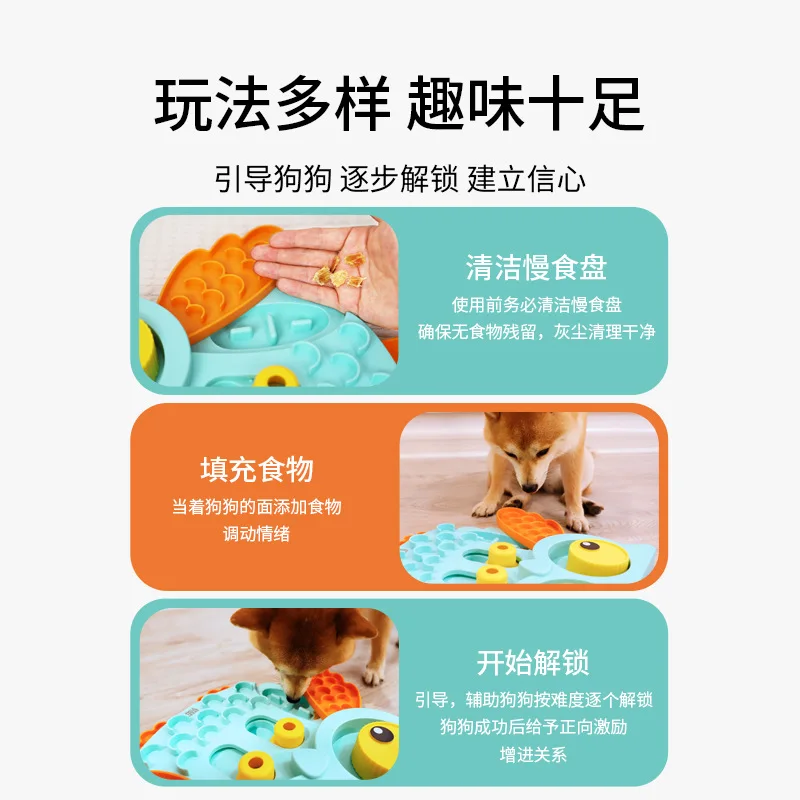 玩法多样 趣味十足

引导狗狗 逐步解锁 建立信心

清洁慢食盘

使用前务必清洁慢食盘
确保无食物残留，灰尘清理干净

填充食物

当着狗狗的面添加食物
调动情绪

开始解锁

引导，辅助狗狗按难度逐个解锁
狗狗成功后给予正向激励
增进关系