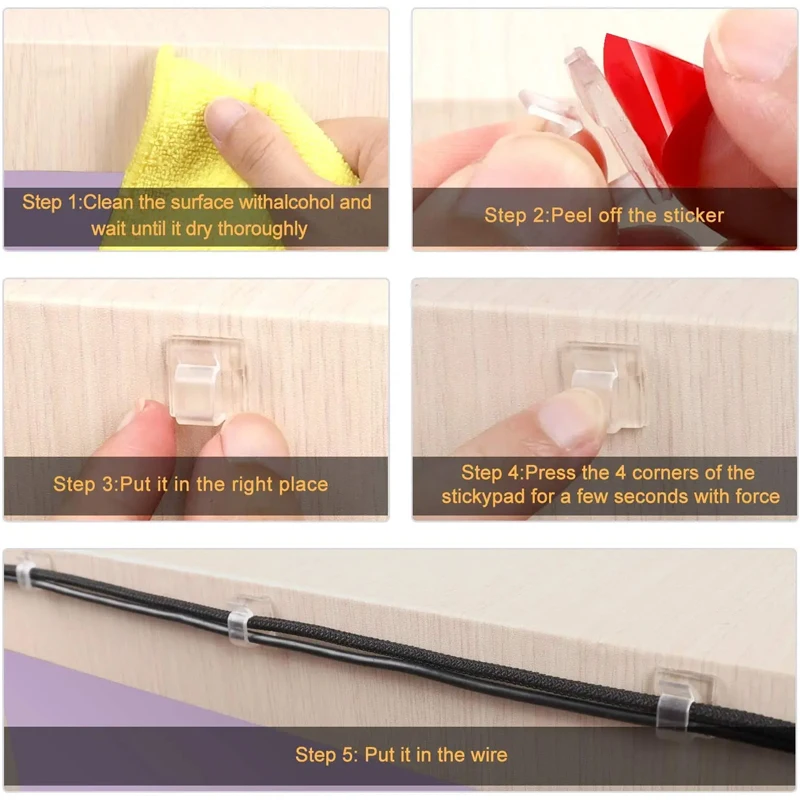 Step 1:Clean the surface withalcohol and wait until it dry thoroughly

Step 2:Peel off the sticker

Step 3:Put it in the right place

Step 4:Press the 4 corners of the stickypad for a few seconds with force

Step 5: Put it in the wire