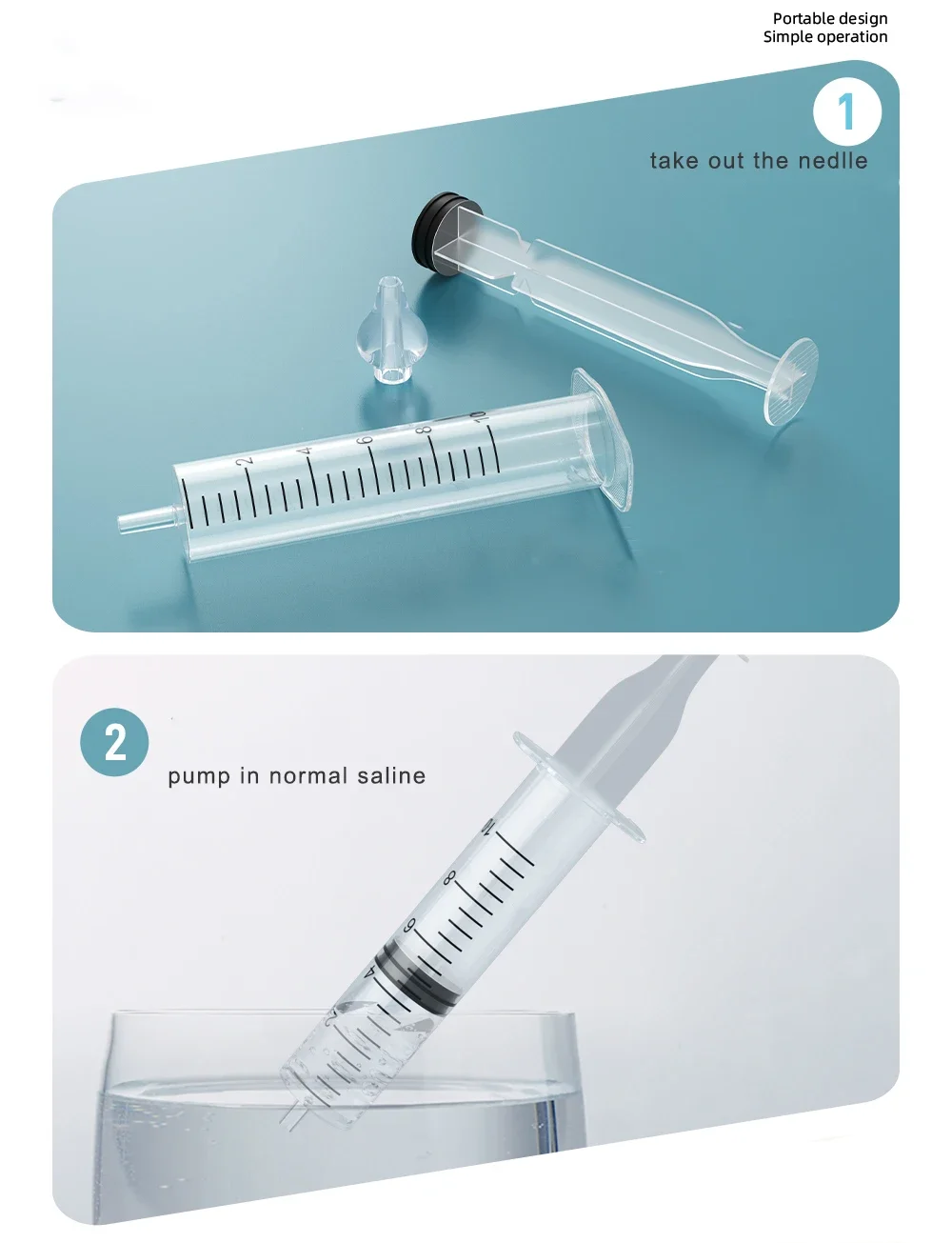 Portable design
Simple operation

1

take out the nedlle

2 4 6 8 10

2

pump in normal saline

2 4 6 8 10