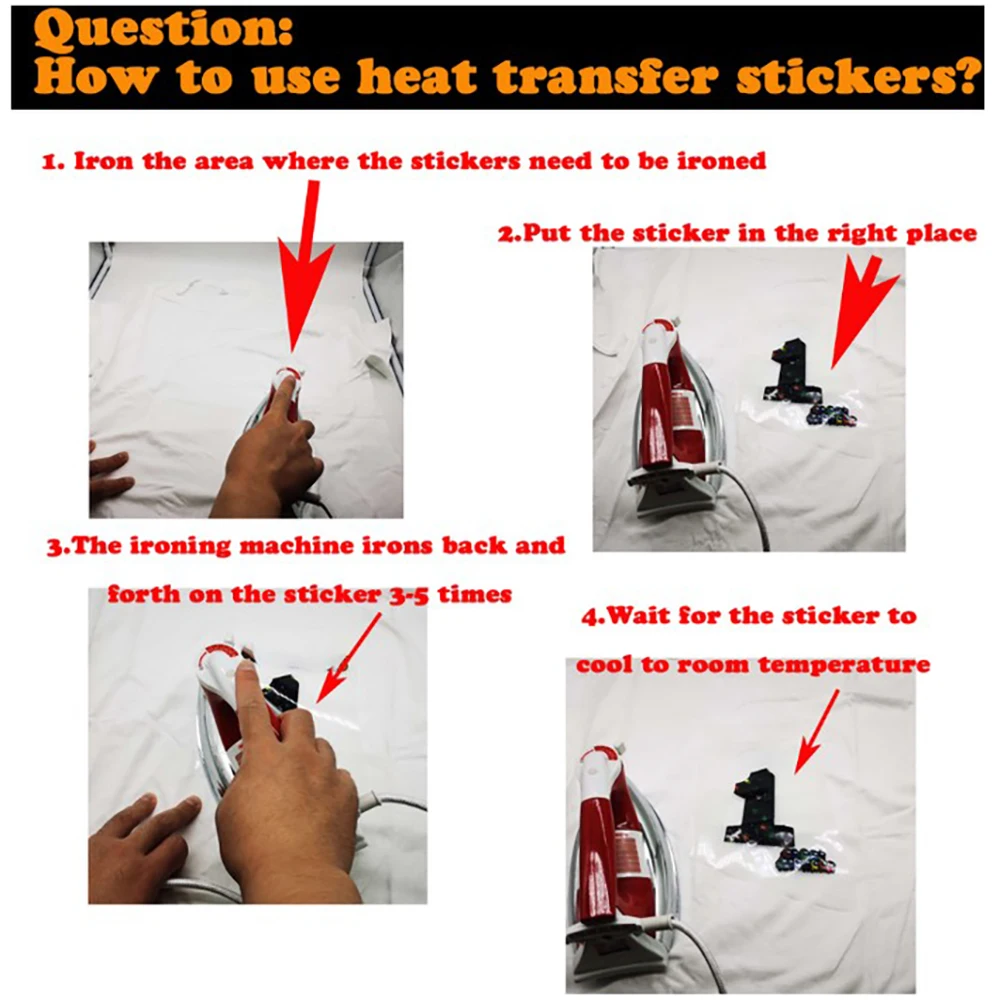 Question:
How to use heat transfer stickers?

1. Iron the area where the stickers need to be ironed

2.Put the sticker in the right place

3.The ironing machine irons back and forth on the sticker 3-5 times

4.Wait for the sticker to cool to room temperature