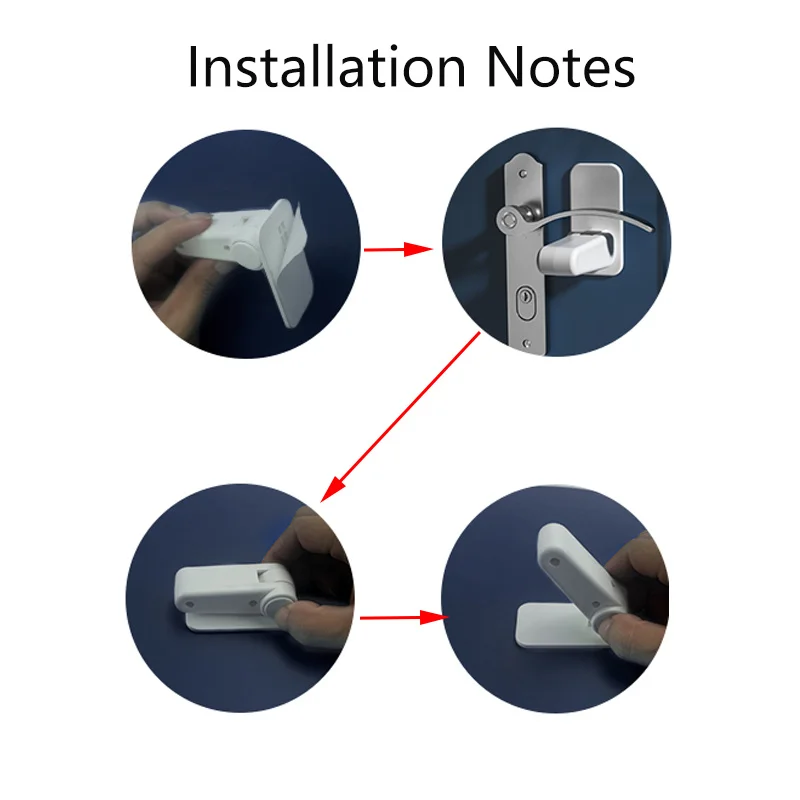 Installation Notes