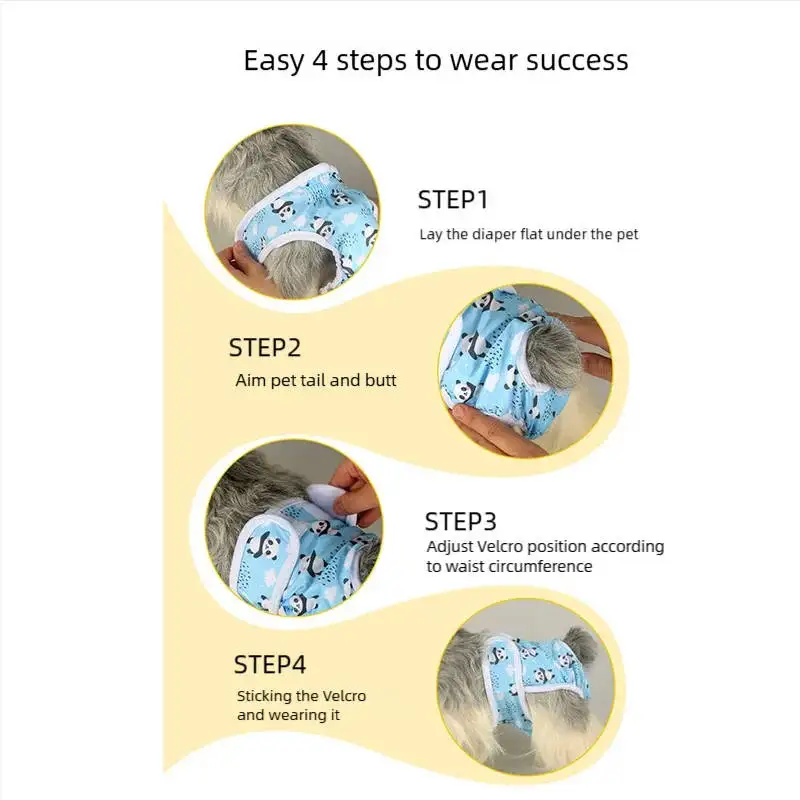 Easy 4 steps to wear success

STEP1

Lay the diaper flat under the pet

STEP2

Aim pet tail and butt

STEP3

Adjust Velcro position according to waist circumference

STEP4

Sticking the Velcro and wearing it