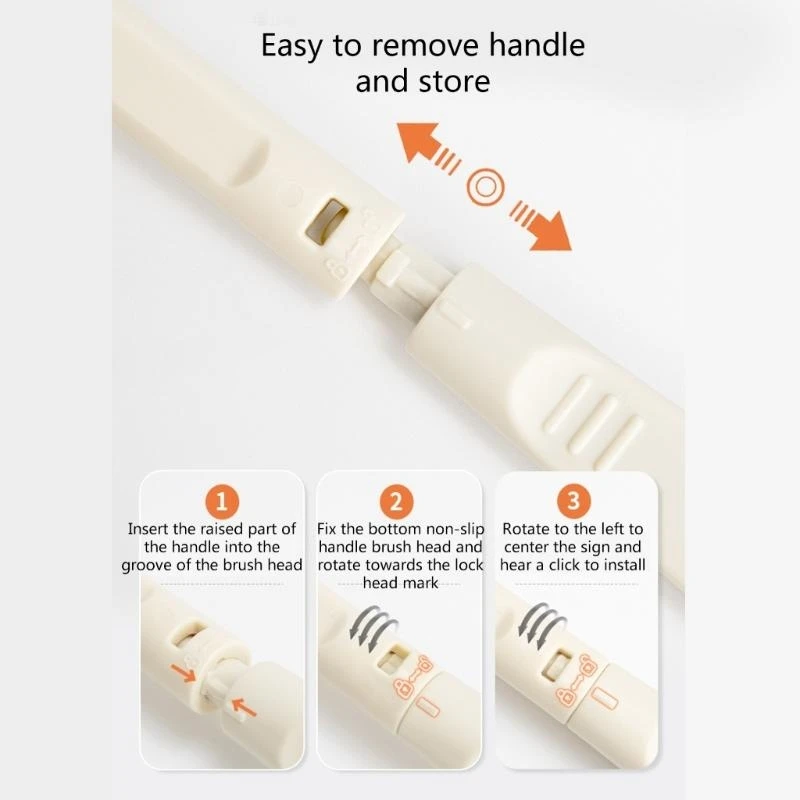 Easy to remove handle and store

1
Insert the raised part of the handle into the groove of the brush head

2
Fix the bottom non-slip handle brush head and rotate towards the lock head mark

3
Rotate to the left to center the sign and hear a click to install