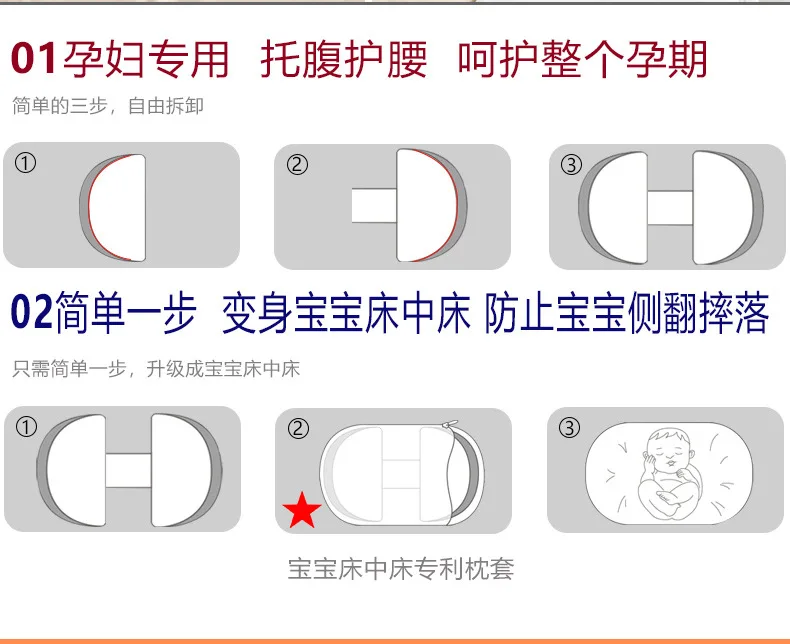 01孕妇专用　托腹护腰　呵护整个孕期

简单的三步，自由拆卸

①

②

③

02简单一步　变身宝宝床中床 防止宝宝侧翻摔落

只需简单一步，升级成宝宝床中床

①

②

③

宝宝床中床专利枕套