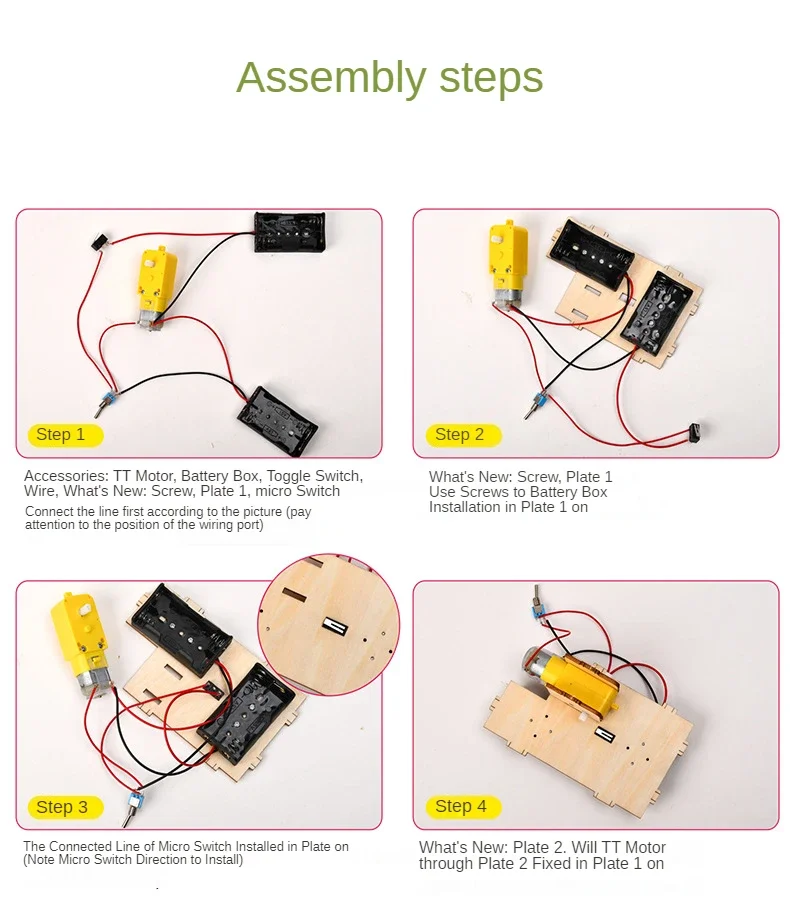 Assembly steps

Step 1

Accessories: TT Motor, Battery Box, Toggle Switch, Wire, What's New: Screw, Plate 1, micro Switch

Connect the line first according to the picture (pay attention to the position of the wiring port)

Step 2

What's New: Screw, Plate 1
Use Screws to Battery Box Installation in Plate 1 on

Step 3

The Connected Line of Micro Switch Installed in Plate on (Note Micro Switch Direction to Install)

Step 4

What's New: Plate 2. Will TT Motor through Plate 2 Fixed in Plate 1 on