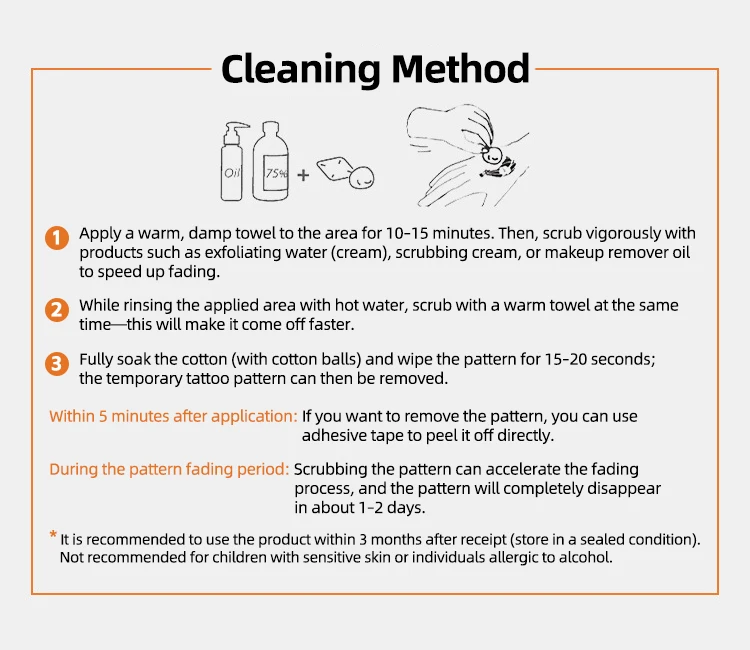 Cleaning Method

Oil
75%
+

1 Apply a warm, damp towel to the area for 10-15 minutes. Then, scrub vigorously with products such as exfoliating water (cream), scrubbing cream, or makeup remover oil to speed up fading.

2 While rinsing the applied area with hot water, scrub with a warm towel at the same time—this will make it come off faster.

3 Fully soak the cotton (with cotton balls) and wipe the pattern for 15-20 seconds; the temporary tattoo pattern can then be removed.

Within 5 minutes after application: If you want to remove the pattern, you can use adhesive tape to peel it off directly.

During the pattern fading period: Scrubbing the pattern can accelerate the fading process, and the pattern will completely disappear in about 1-2 days.

* It is recommended to use the product within 3 months after receipt (store in a sealed condition). Not recommended for children with sensitive skin or individuals allergic to alcohol.