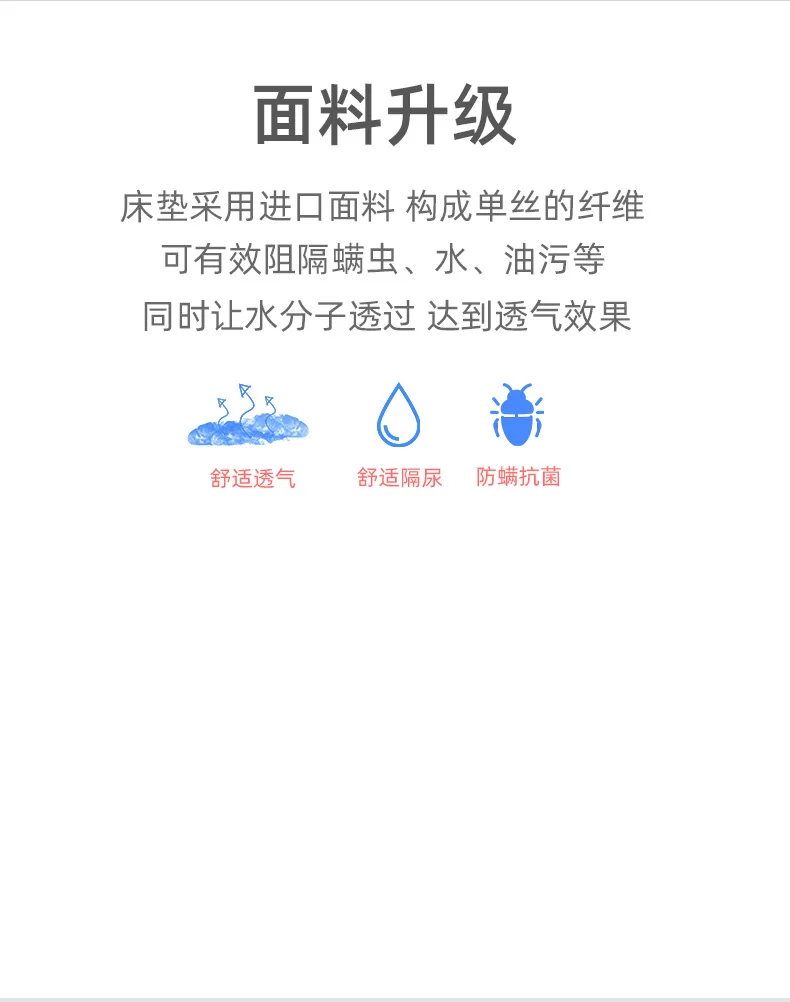 面料升级

床垫采用进口面料 构成单丝的纤维
可有效阻隔螨虫、水、油污等
同时让水分子透过 达到透气效果

舒适透气 舒适隔尿 防螨抗菌