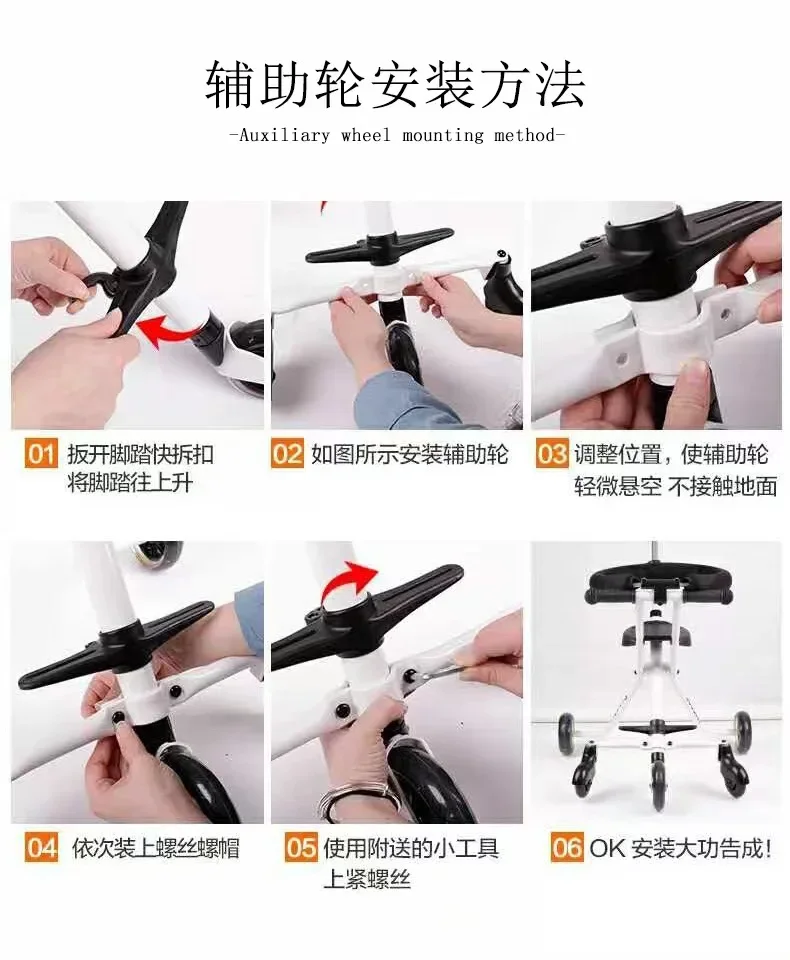 辅助轮安装方法

-Auxiliary wheel mounting method-

01 扳开脚踏快拆扣 将脚踏往上升

02 如图所示安装辅助轮

03 调整位置，使辅助轮 轻微悬空 不接触地面

04 依次装上螺丝螺帽

05 使用附送的小工具 上紧螺丝

06 OK 安装大功告成!