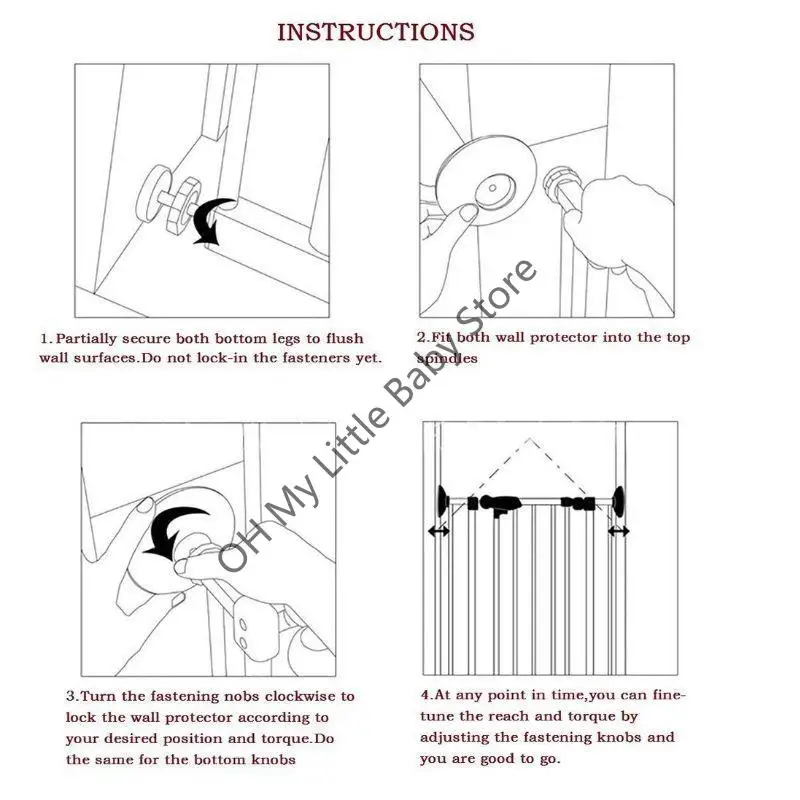 INSTRUCTIONS

1. Partially secure both bottom legs to flush wall surfaces.Do not lock-in the fasteners yet.

2.Fit both wall protector into the top spindles

3.Turn the fastening nobs clockwise to lock the wall protector according to your desired position and torque.Do the same for the bottom knobs

4.At any point in time,you can fine-tune the reach and torque by adjusting the fastening knobs and you are good to go.

OH My Little Baby Store