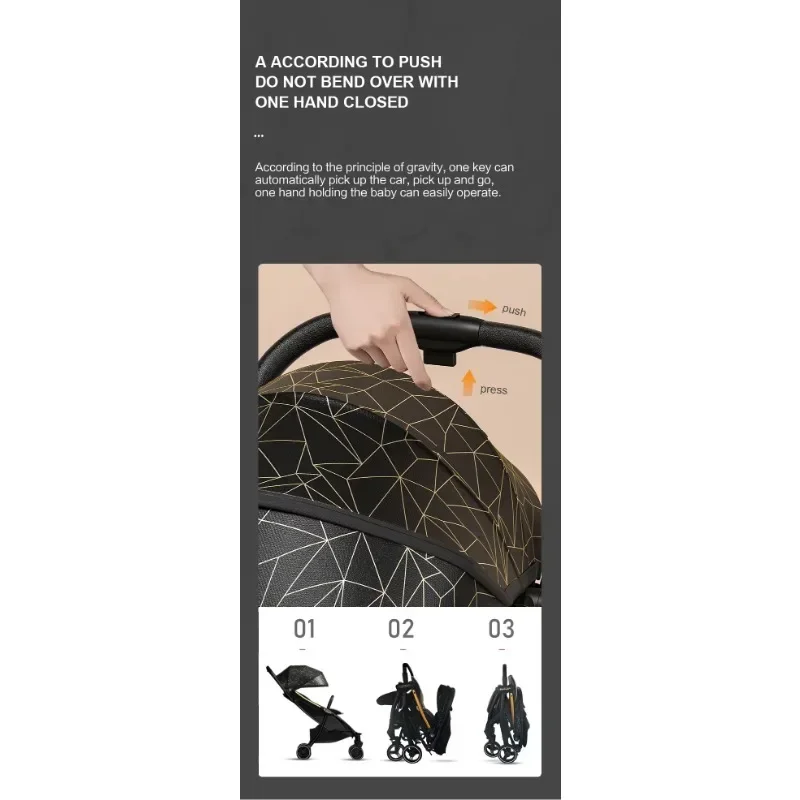 A ACCORDING TO PUSH DO NOT BEND OVER WITH ONE HAND CLOSED

...

According to the principle of gravity, one key can automatically pick up the car, pick up and go, one hand holding the baby can easily operate.

push

press

01

02

03