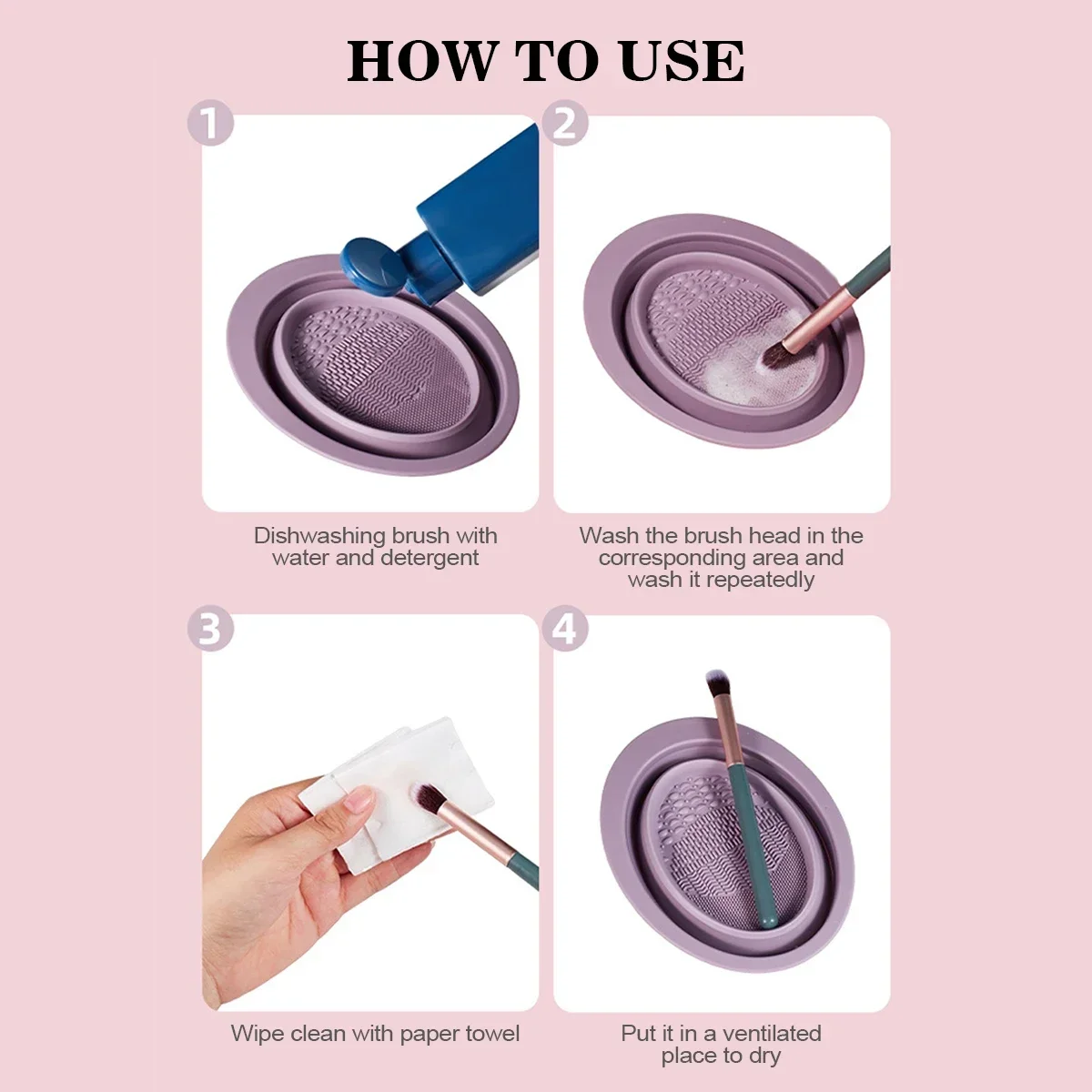 HOW TO USE

1

Dishwashing brush with water and detergent

2

Wash the brush head in the corresponding area and wash it repeatedly

3

Wipe clean with paper towel

4

Put it in a ventilated place to dry